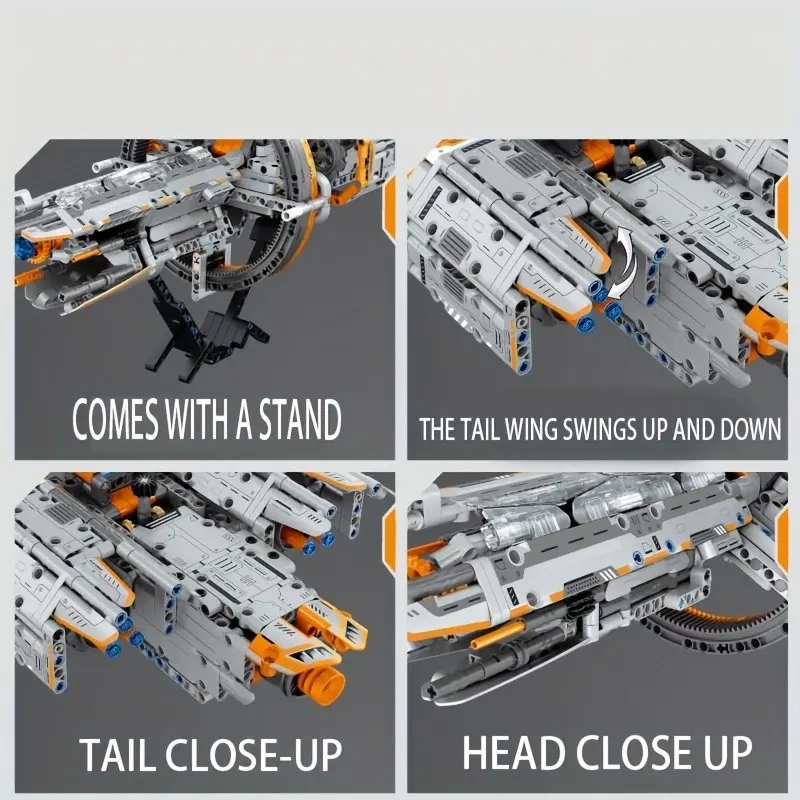 COMES WITH A STAND

THE TAIL WING SWINGS UP AND DOWN

TAIL CLOSE-UP

HEAD CLOSE UP