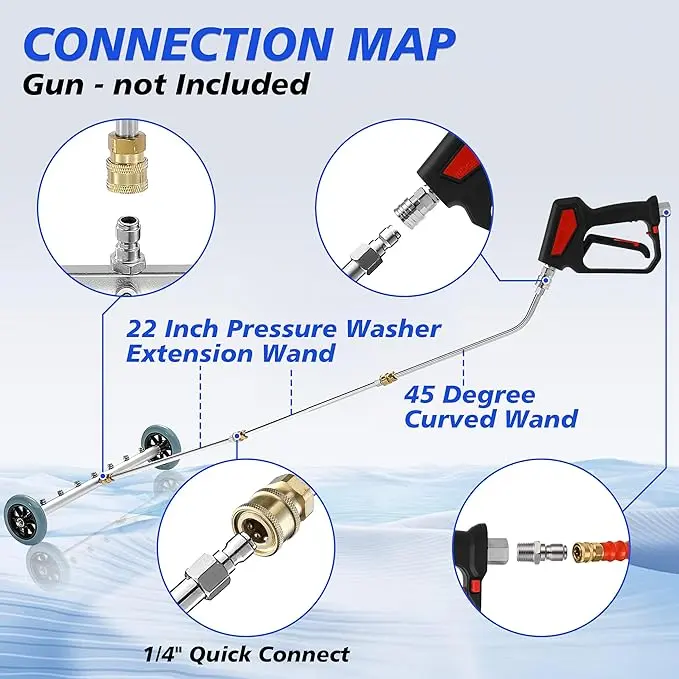 CONNECTION MAP
Gun - not Included

22 Inch Pressure Washer Extension Wand

45 Degree Curved Wand

1/4" Quick Connect