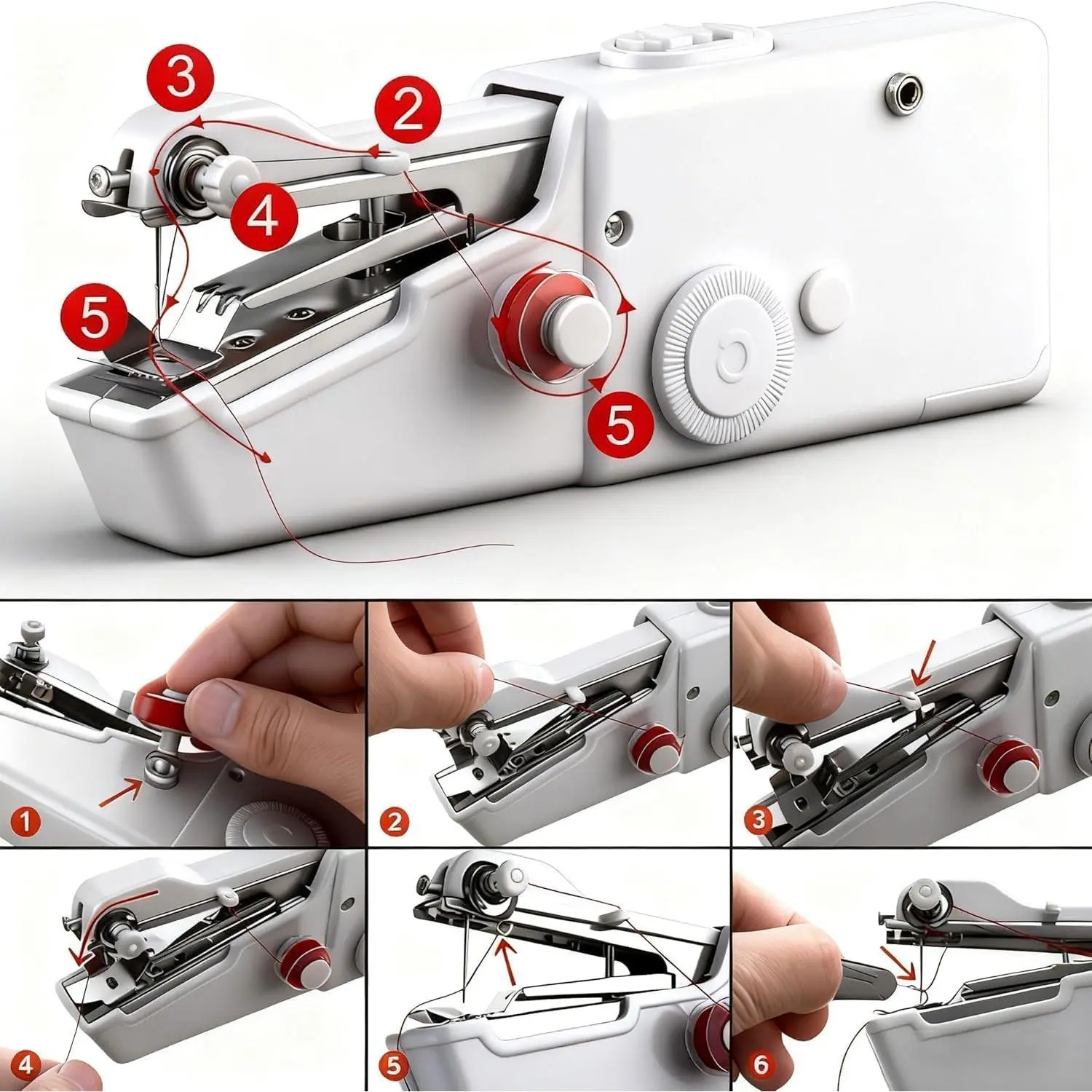 3
2
4
5
5
1
2
3
4
5
6