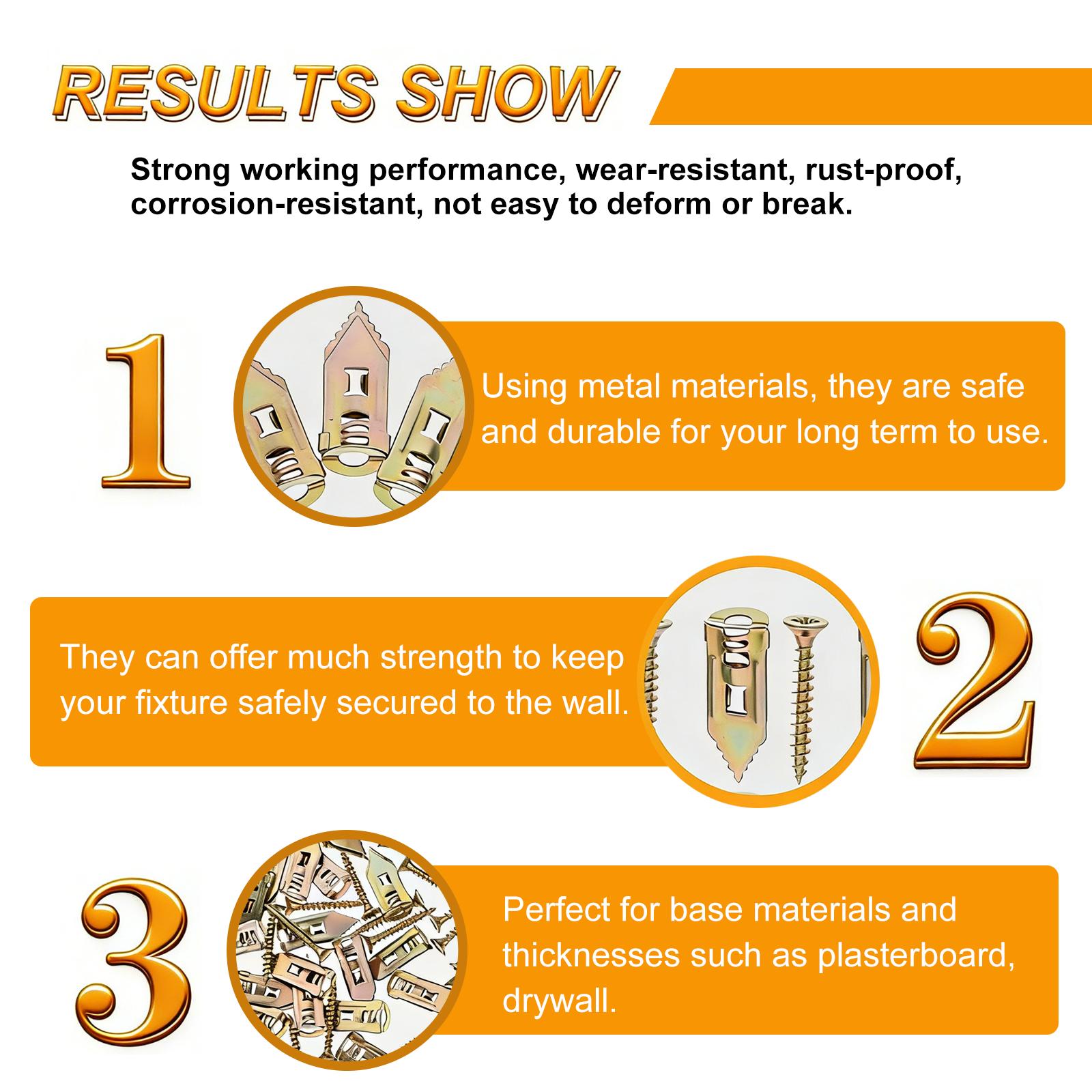 RESULTS SHOW

Strong working performance, wear-resistant, rust-proof, corrosion-resistant, not easy to deform or break.

1

Using metal materials, they are safe and durable for your long term to use.

They can offer much strength to keep your fixture safely secured to the wall.

2

3

Perfect for base materials and thicknesses such as plasterboard, drywall.