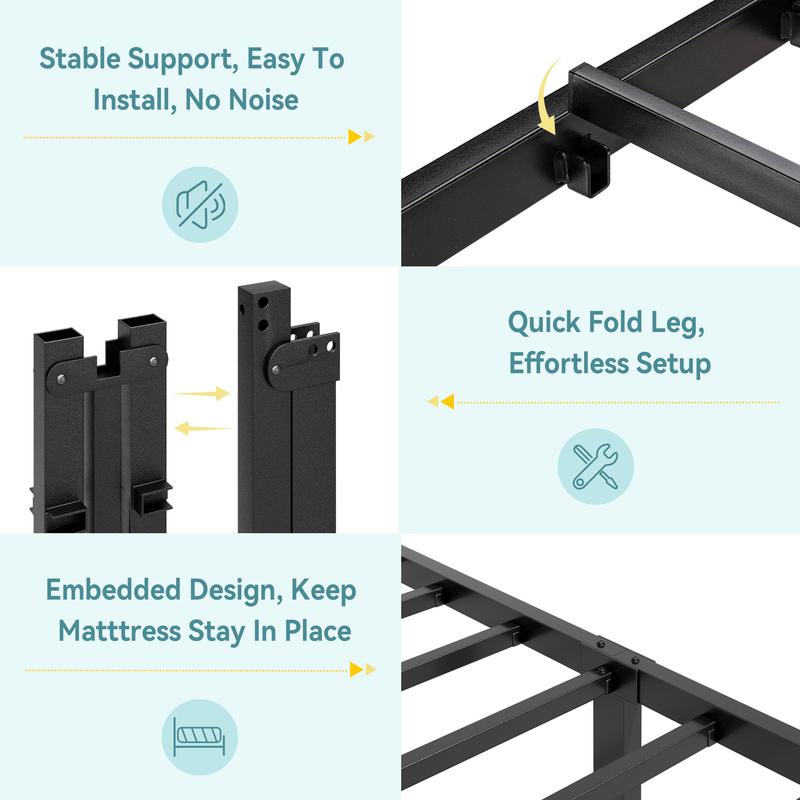 Stable Support, Easy To Install, No Noise

Quick Fold Leg, Effortless Setup

Embedded Design, Keep Matttress Stay In Place