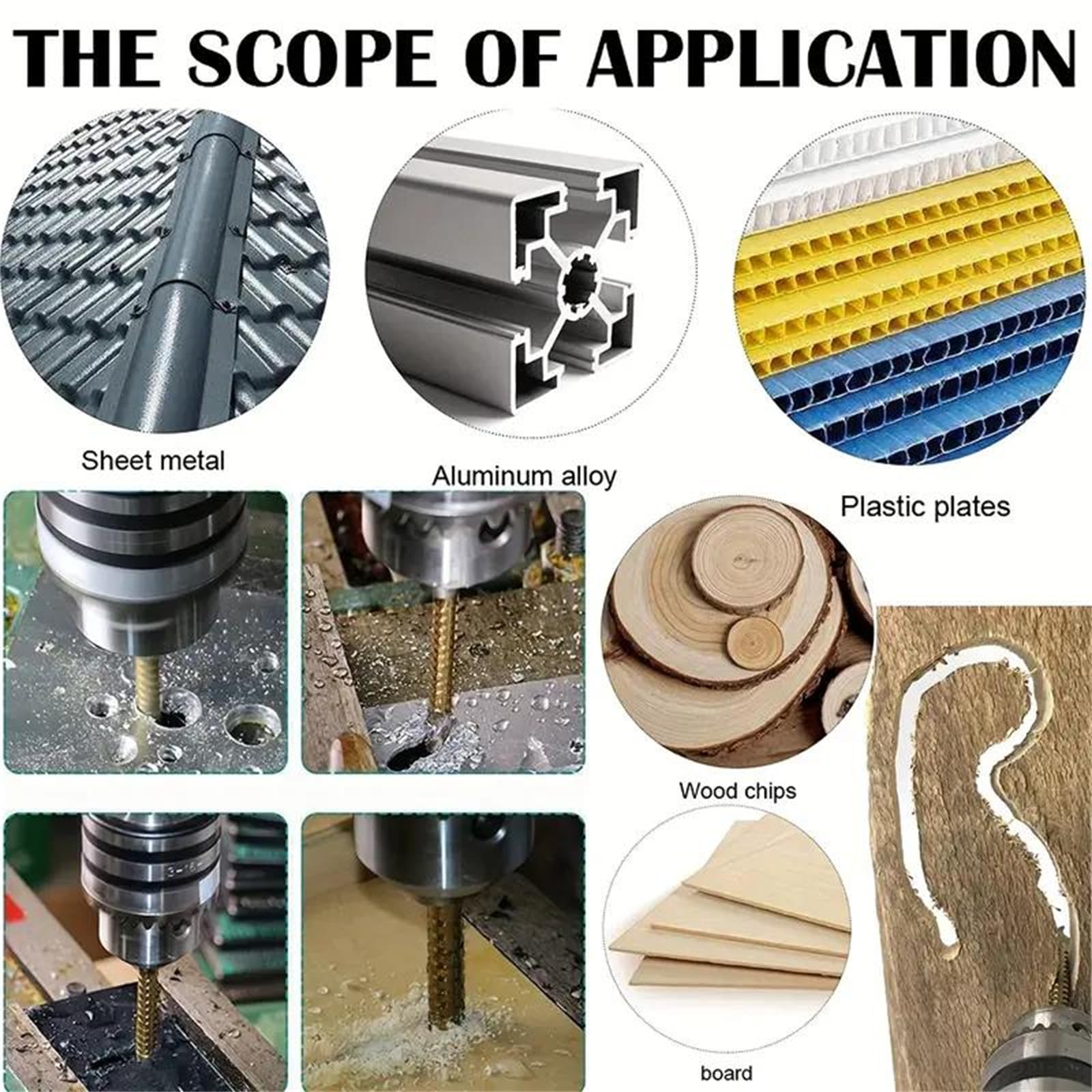 THE SCOPE OF APPLICATION

Sheet metal

Aluminum alloy

Plastic plates

Wood chips

board