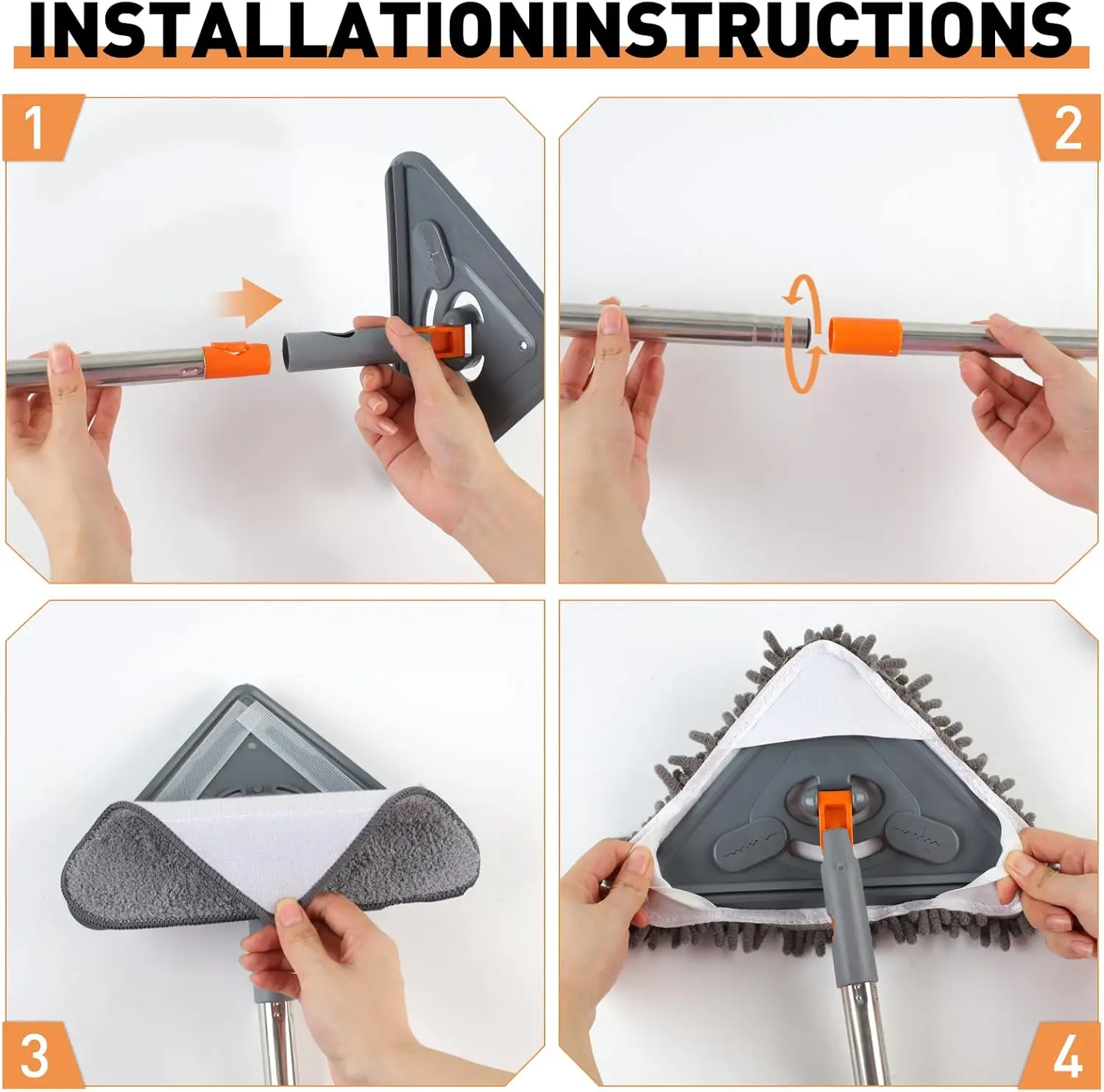 INSTALLATIONINSTRUCTIONS

1

2

3

4