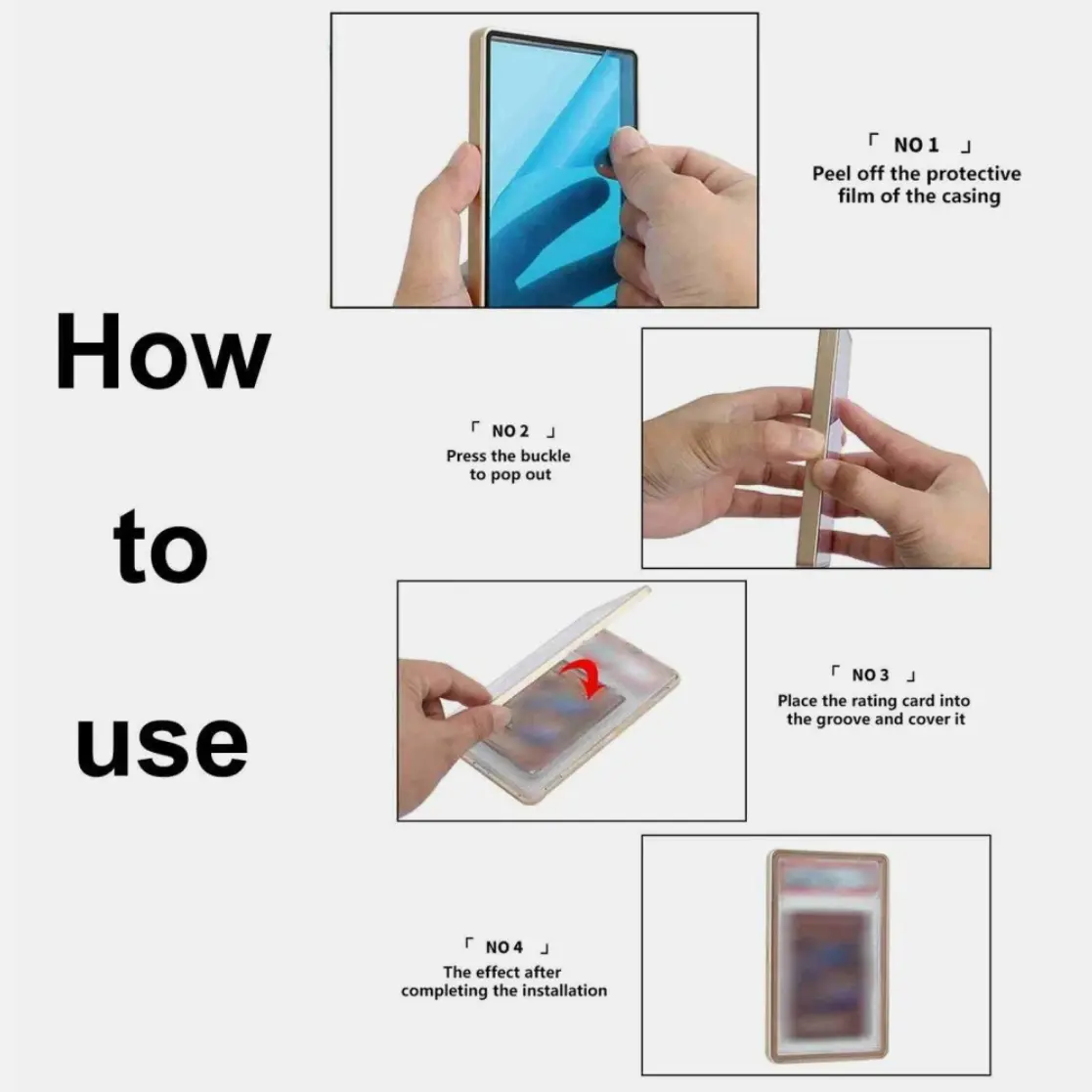 How to use

「 NO 1 」
Peel off the protective film of the casing

「 NO 2 」
Press the buckle to pop out

「 NO 3 」
Place the rating card into the groove and cover it

「 NO 4 」
The effect after completing the installation