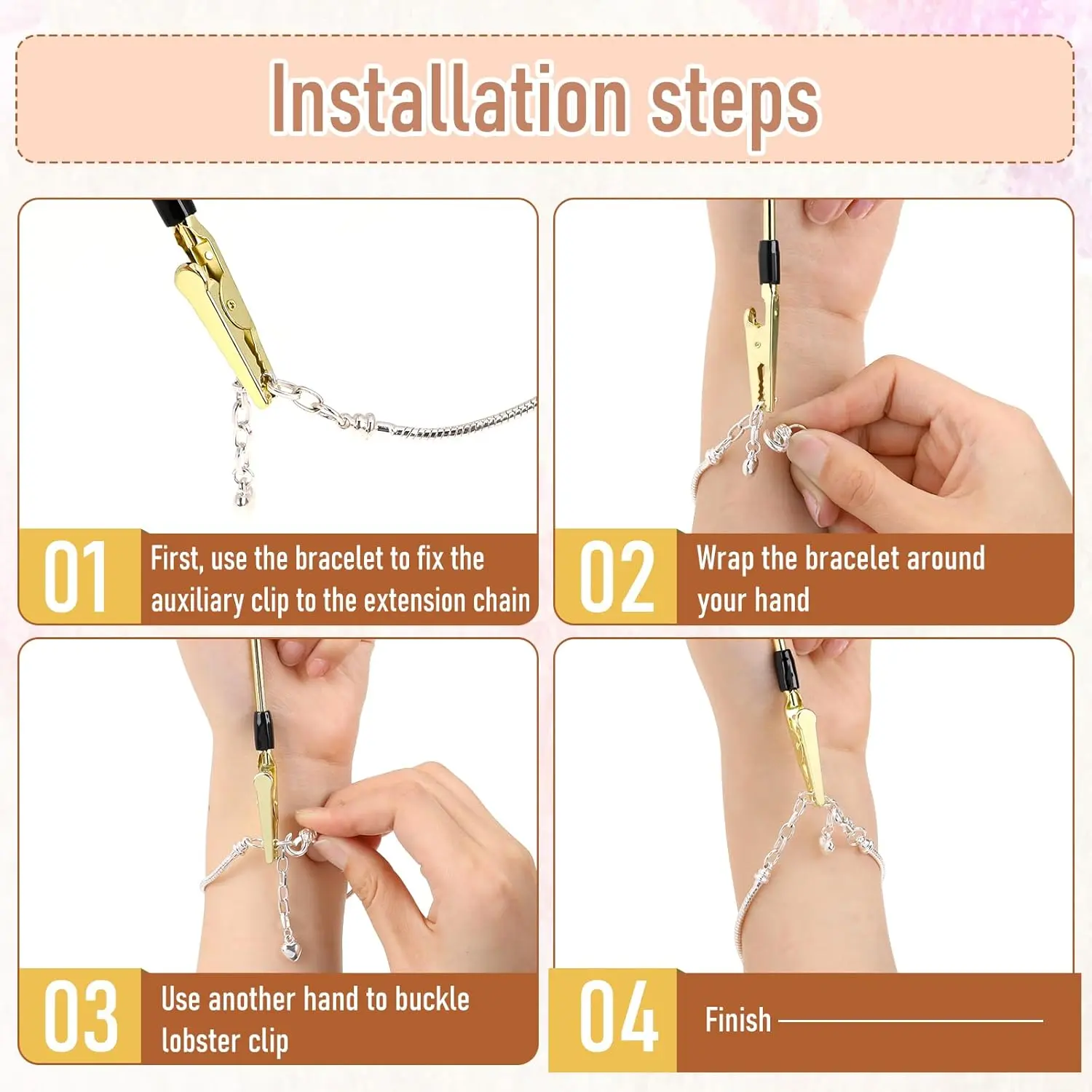 Installation steps

01
First, use the bracelet to fix the auxiliary clip to the extension chain

02
Wrap the bracelet around your hand

03
Use another hand to buckle lobster clip

04
Finish