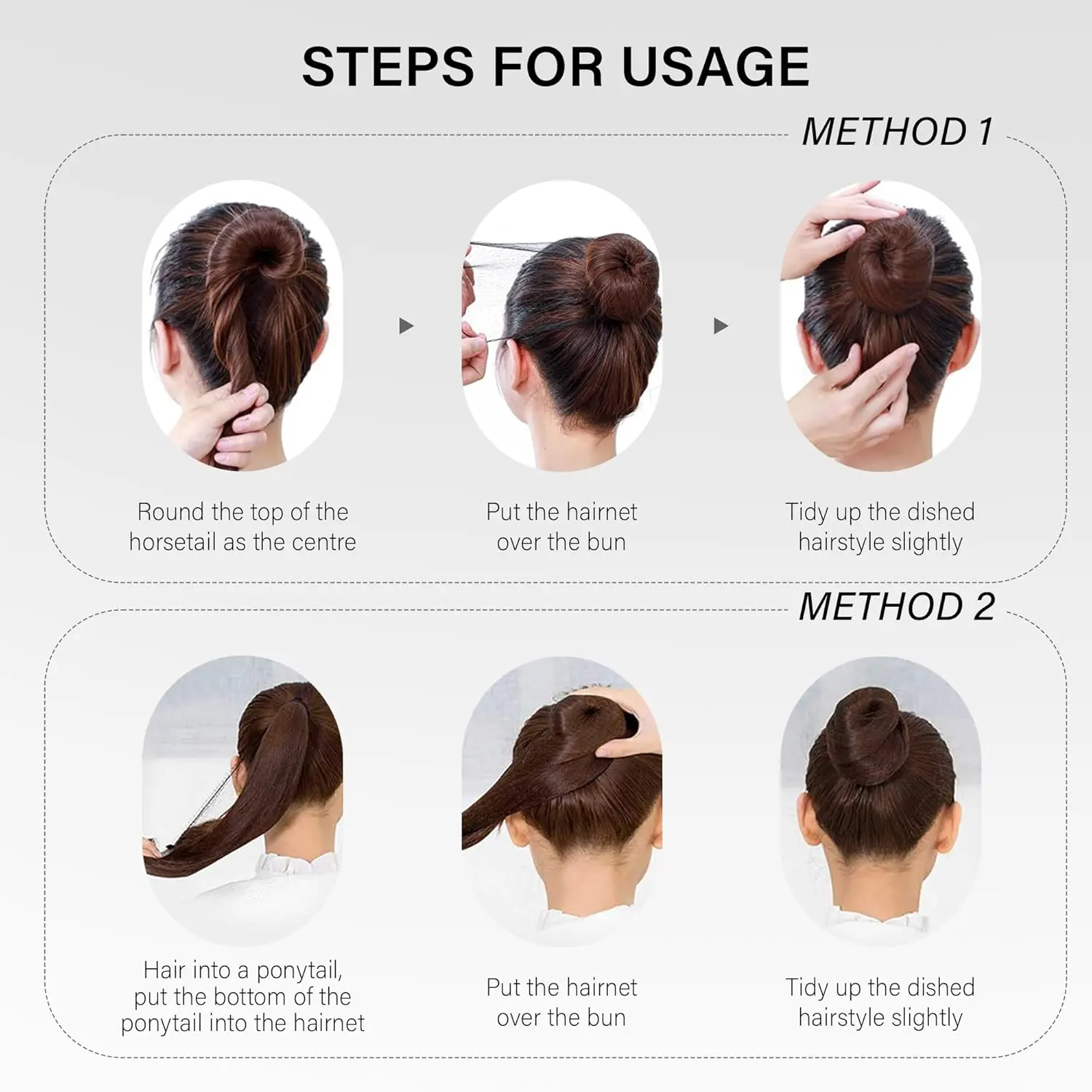 STEPS FOR USAGE

METHOD 1

Round the top of the horsetail as the centre

Put the hairnet over the bun

Tidy up the dished hairstyle slightly

METHOD 2

Hair into a ponytail, put the bottom of the ponytail into the hairnet

Put the hairnet over the bun

Tidy up the dished hairstyle slightly