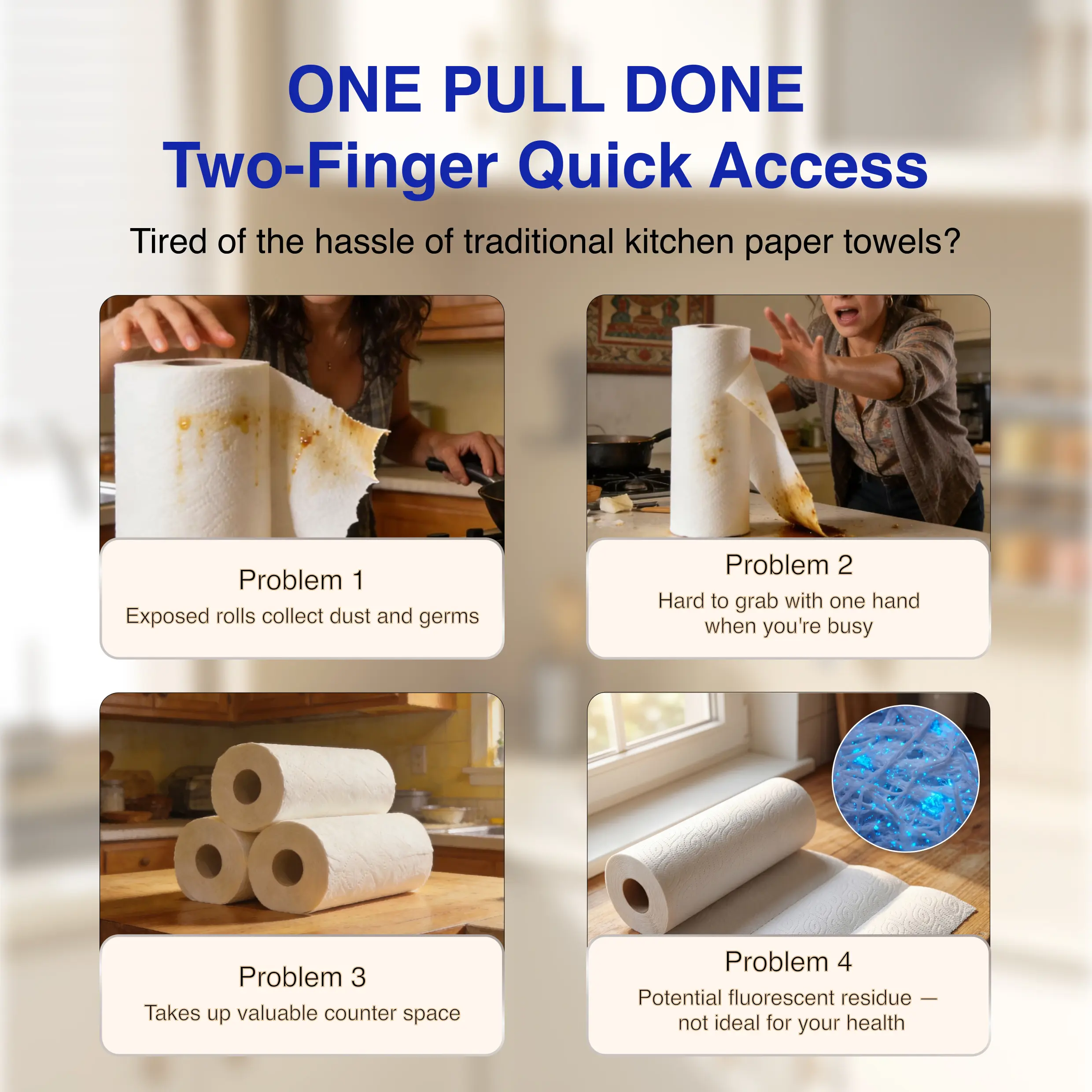 ONE PULL DONE
Two-Finger Quick Access

Tired of the hassle of traditional kitchen paper towels?

Problem 1
Exposed rolls collect dust and germs

Problem 2
Hard to grab with one hand when you're busy

Problem 3
Takes up valuable counter space

Problem 4
Potential fluorescent residue — not ideal for your health