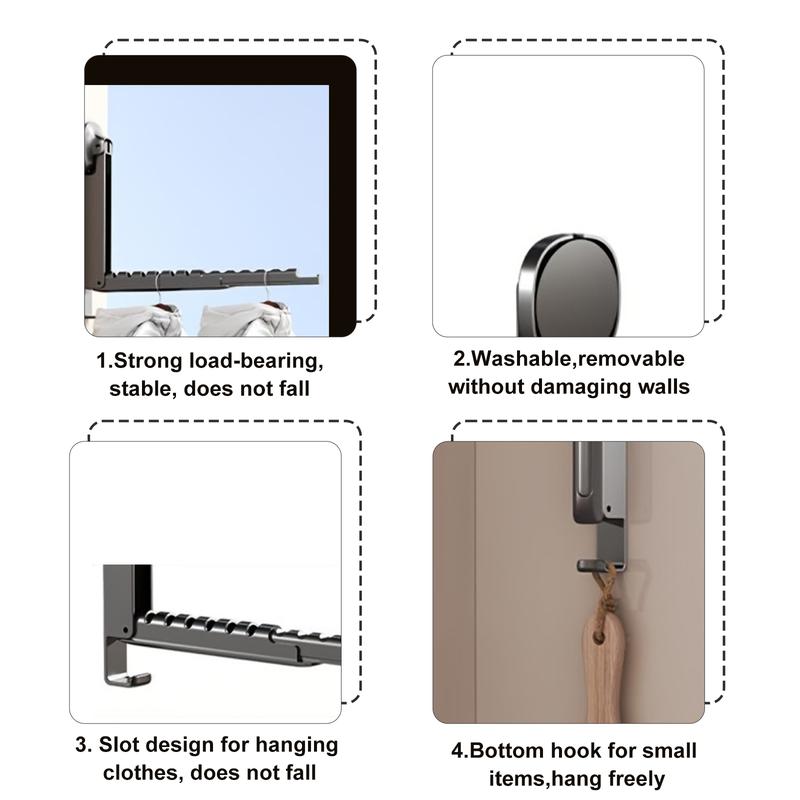 1.Strong load-bearing, stable, does not fall

2.Washable,removable without damaging walls

3. Slot design for hanging clothes, does not fall

4.Bottom hook for small items,hang freely