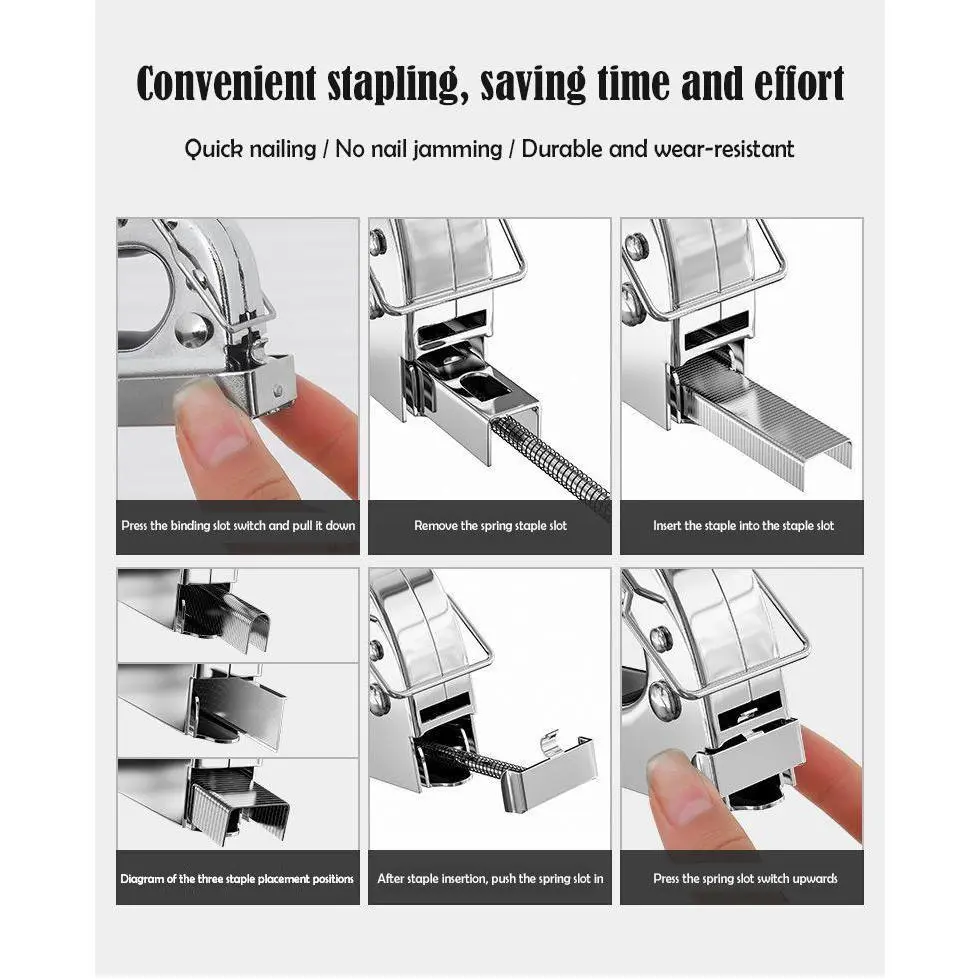 Convenient stapling, saving time and effort

Quick nailing / No nail jamming / Durable and wear-resistant

Press the binding slot switch and pull it down

Remove the spring staple slot

Insert the staple into the staple slot

Diagram of the three staple placement positions

After staple insertion, push the spring slot in

Press the spring slot switch upwards