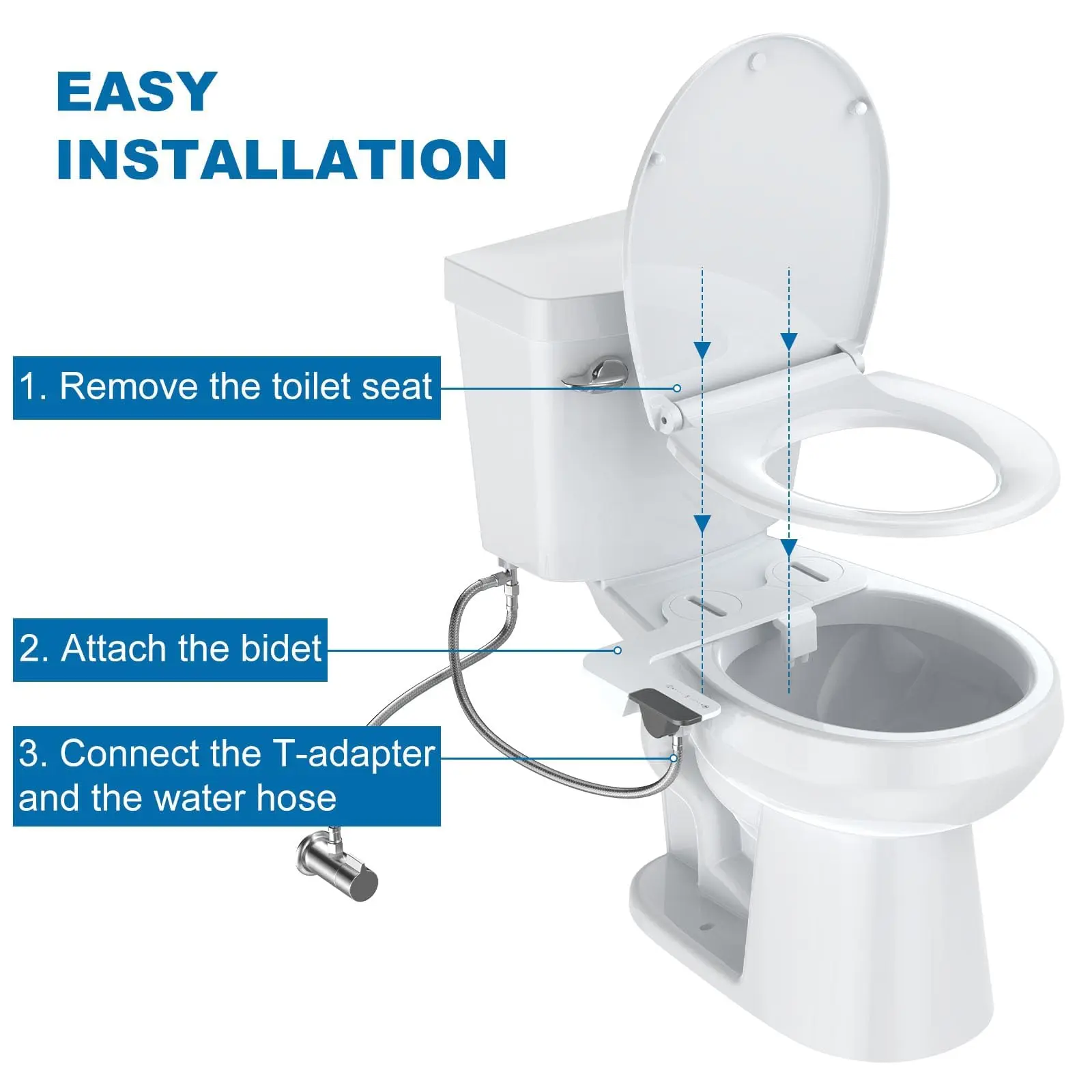 EASY INSTALLATION

1. Remove the toilet seat

2. Attach the bidet

3. Connect the T-adapter and the water hose