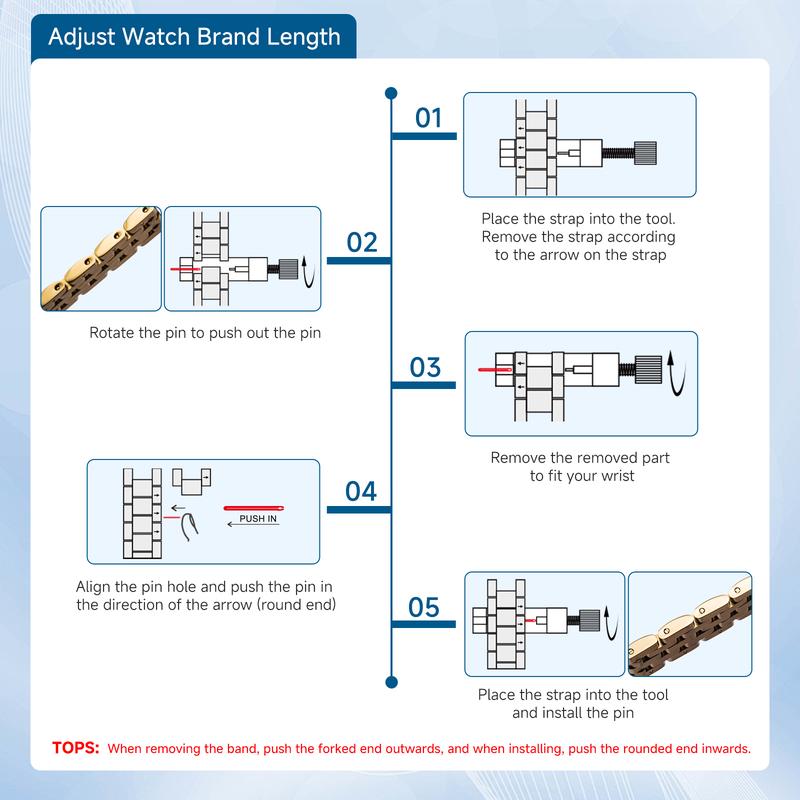 Adjust Watch Brand Length

01

Place the strap into the tool. Remove the strap according to the arrow on the strap

02

Rotate the pin to push out the pin

03

Remove the removed part to fit your wrist

04

PUSH IN

Align the pin hole and push the pin in the direction of the arrow (round end)

05

Place the strap into the tool and install the pin

TOPS: When removing the band, push the forked end outwards, and when installing, push the rounded end inwards.