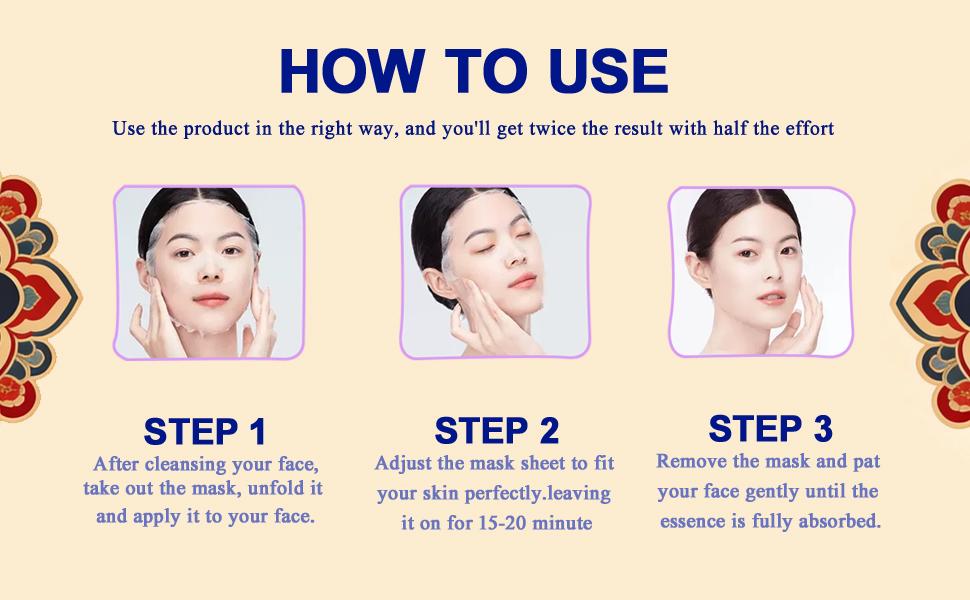 HOW TO USE

Use the product in the right way, and you'll get twice the result with half the effort

STEP 1

After cleansing your face, take out the mask, unfold it and apply it to your face.

STEP 2

Adjust the mask sheet to fit your skin perfectly.leaving it on for 15-20 minute

STEP 3

Remove the mask and pat your face gently until the essence is fully absorbed.