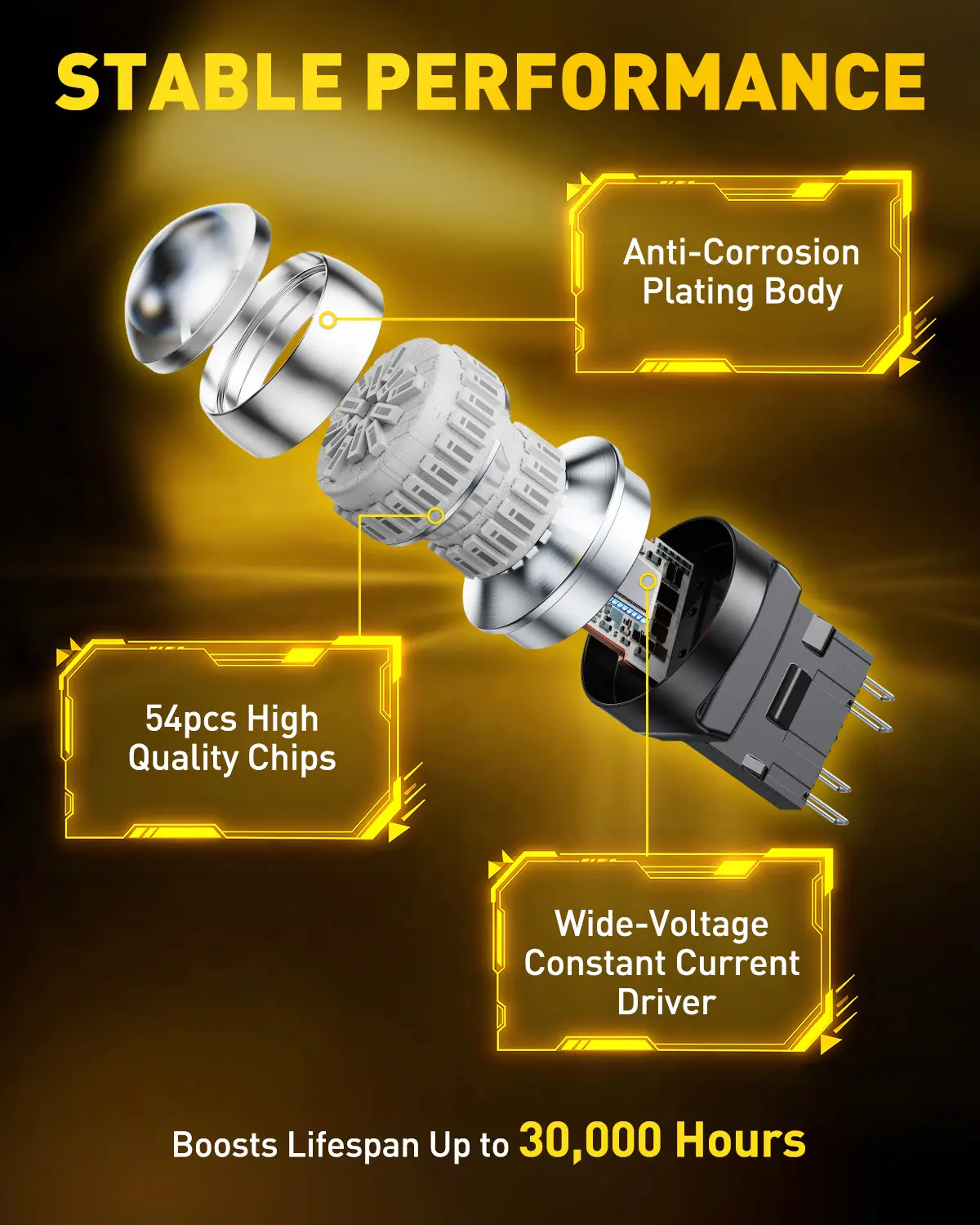 STABLE PERFORMANCE

Anti-Corrosion Plating Body

54pcs High Quality Chips

Wide-Voltage Constant Current Driver

Boosts Lifespan Up to 30,000 Hours