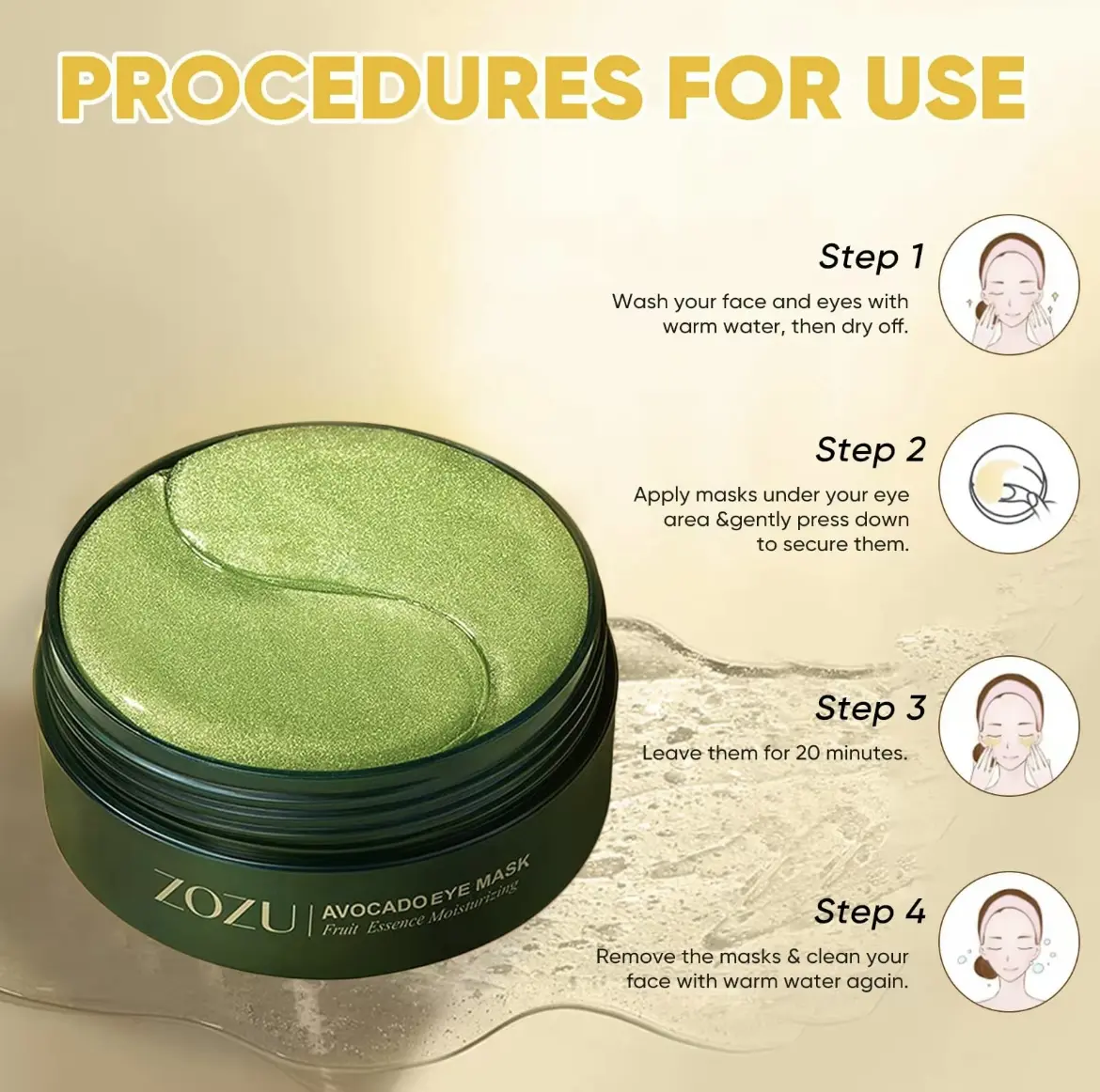 PROCEDURES FOR USE

Step 1
Wash your face and eyes with warm water, then dry off.

Step 2
Apply masks under your eye area &gently press down to secure them.

Step 3
Leave them for 20 minutes.

Step 4
Remove the masks & clean your face with warm water again.

ZOZU | AVOCADO EYE MASK
Fruit Essence Moisturizing