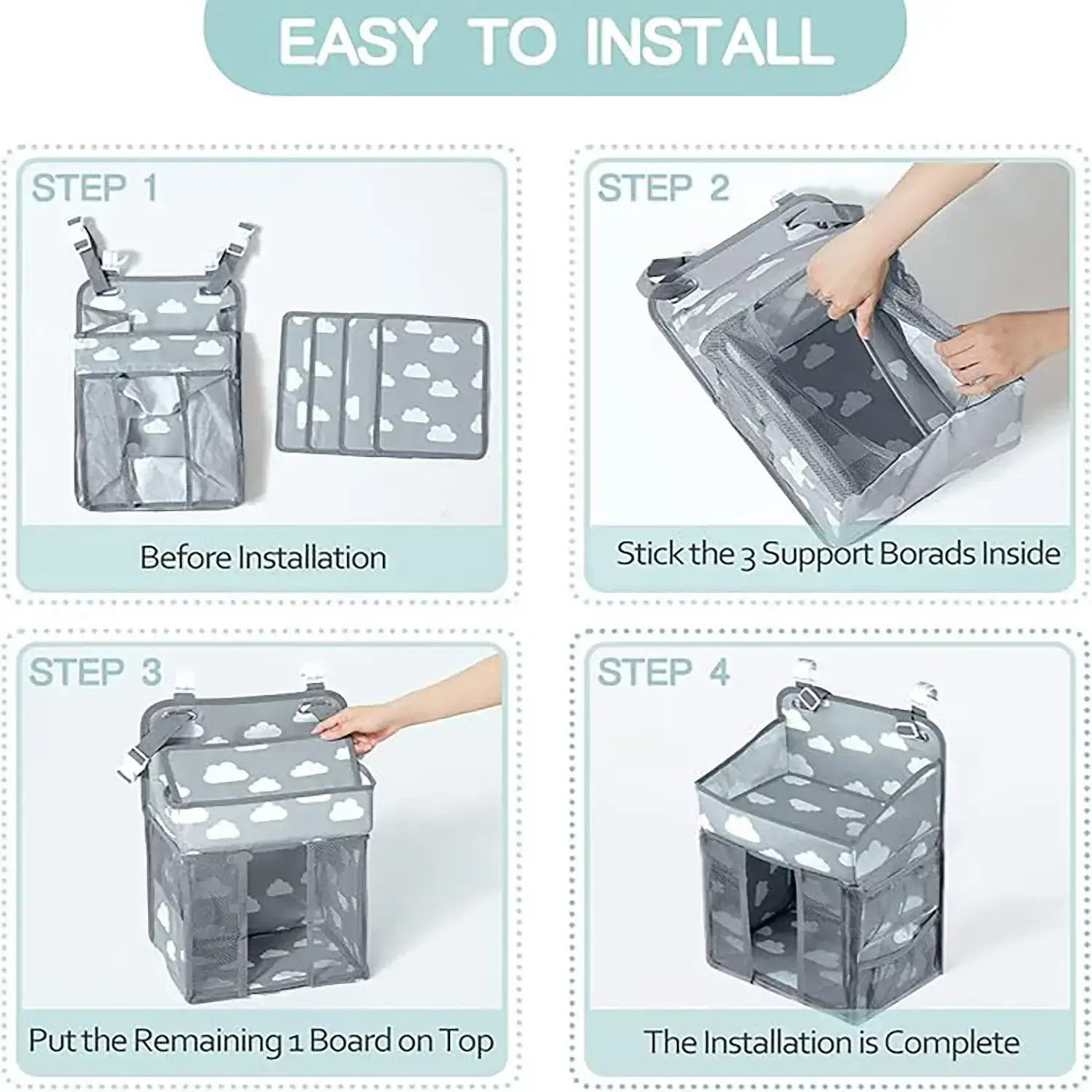 EASY TO INSTALL

STEP 1

Before Installation

STEP 2

Stick the 3 Support Borads Inside

STEP 3

Put the Remaining 1 Board on Top

STEP 4

The Installation is Complete