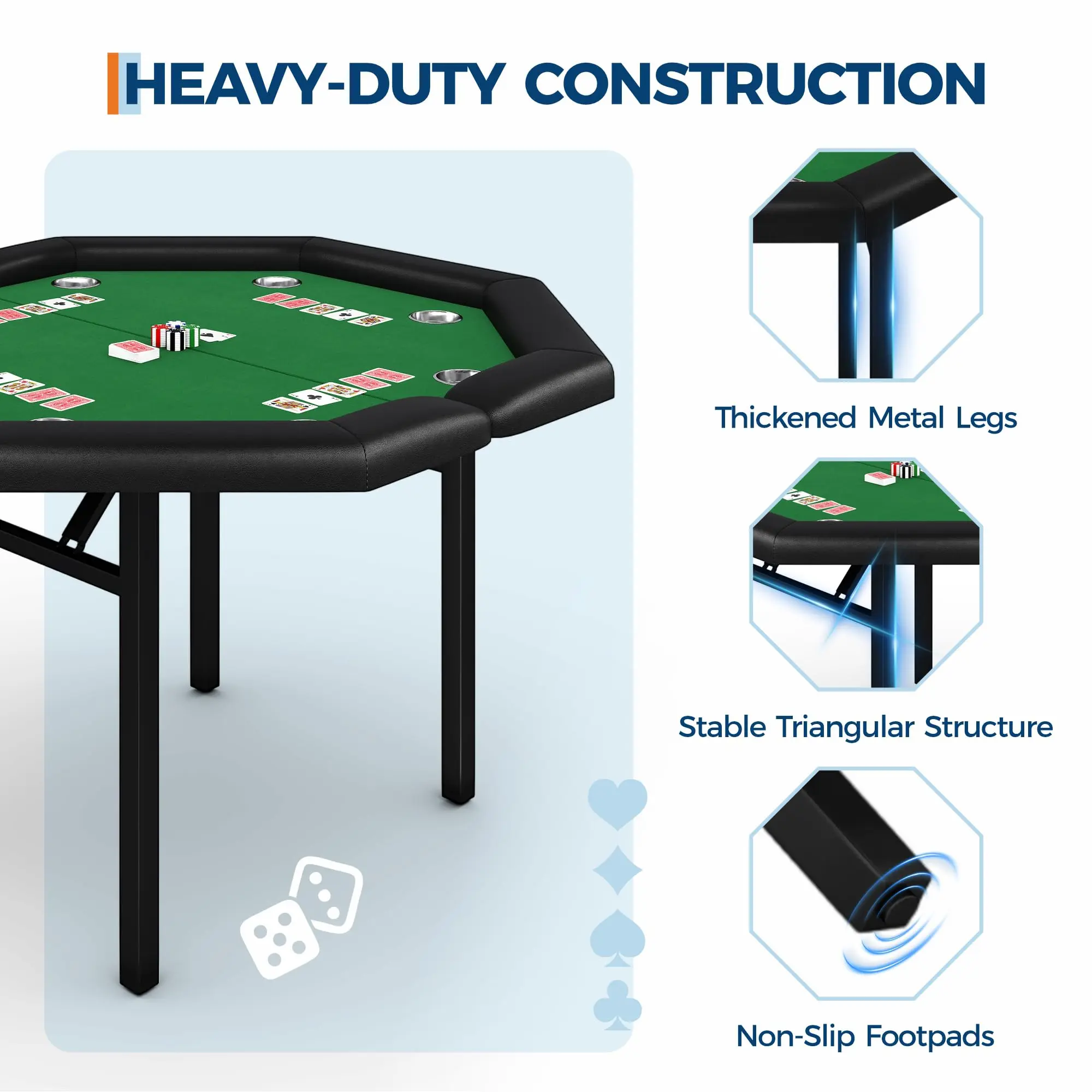 HEAVY-DUTY CONSTRUCTION

Thickened Metal Legs

Stable Triangular Structure

Non-Slip Footpads