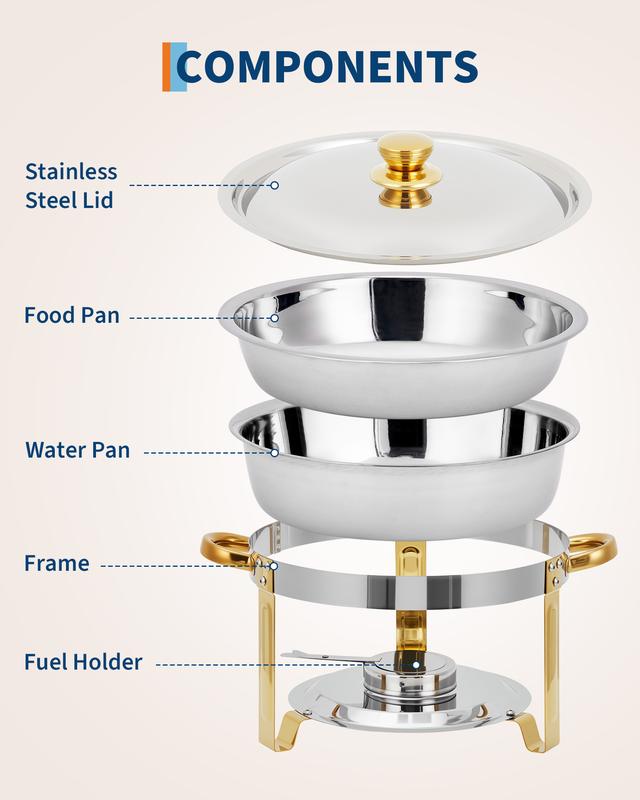 COMPONENTS

Stainless Steel Lid

Food Pan

Water Pan

Frame

Fuel Holder