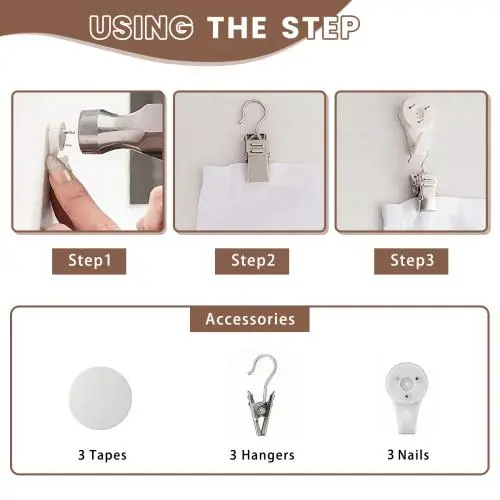 USING THE STEP

Step1

Step2

Step3

Accessories

3 Tapes

3 Hangers

3 Nails