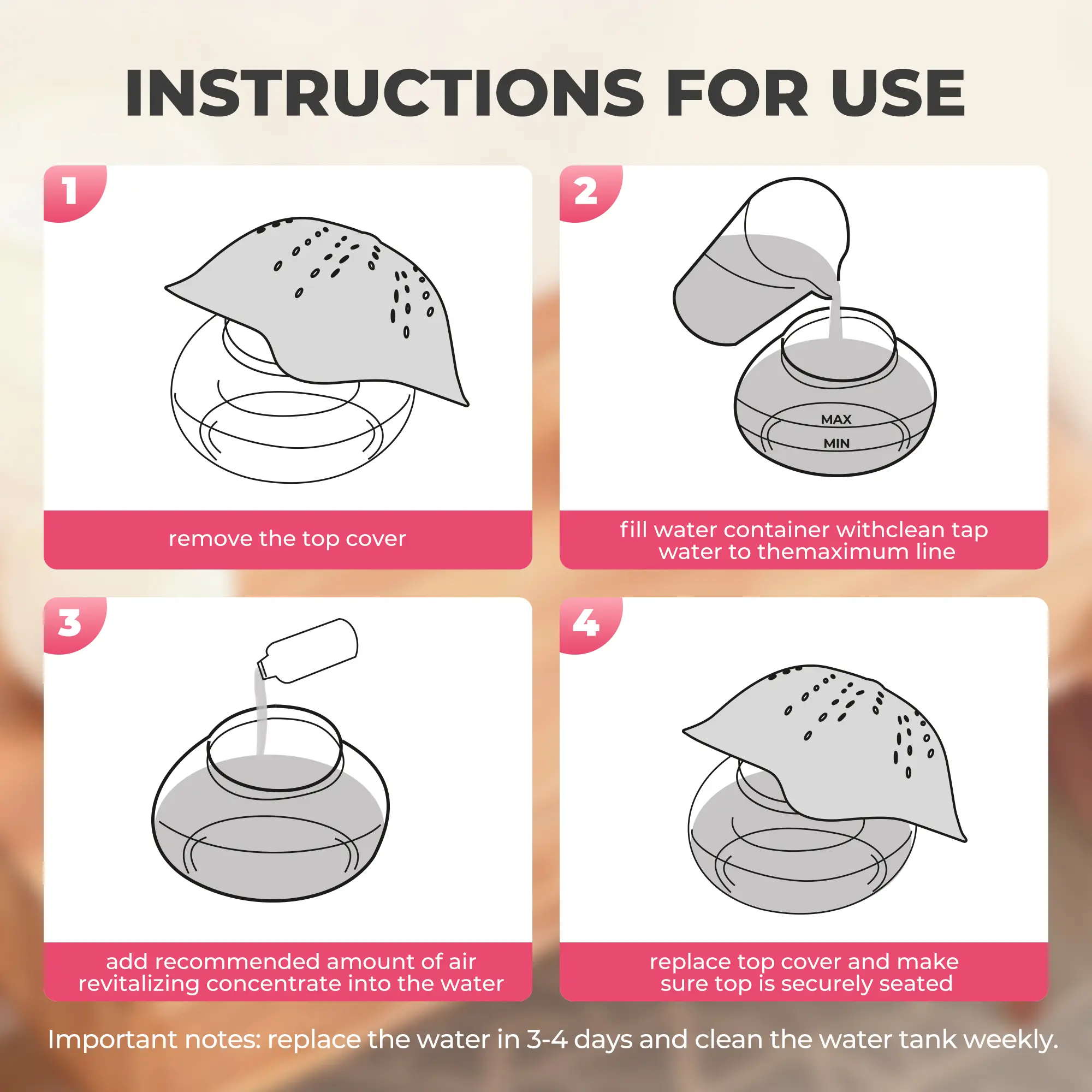 INSTRUCTIONS FOR USE

1

remove the top cover

2

MAX

MIN

fill water container withclean tap water to themaximum line

3

add recommended amount of air revitalizing concentrate into the water

4

replace top cover and make sure top is securely seated

Important notes: replace the water in 3-4 days and clean the water tank weekly.