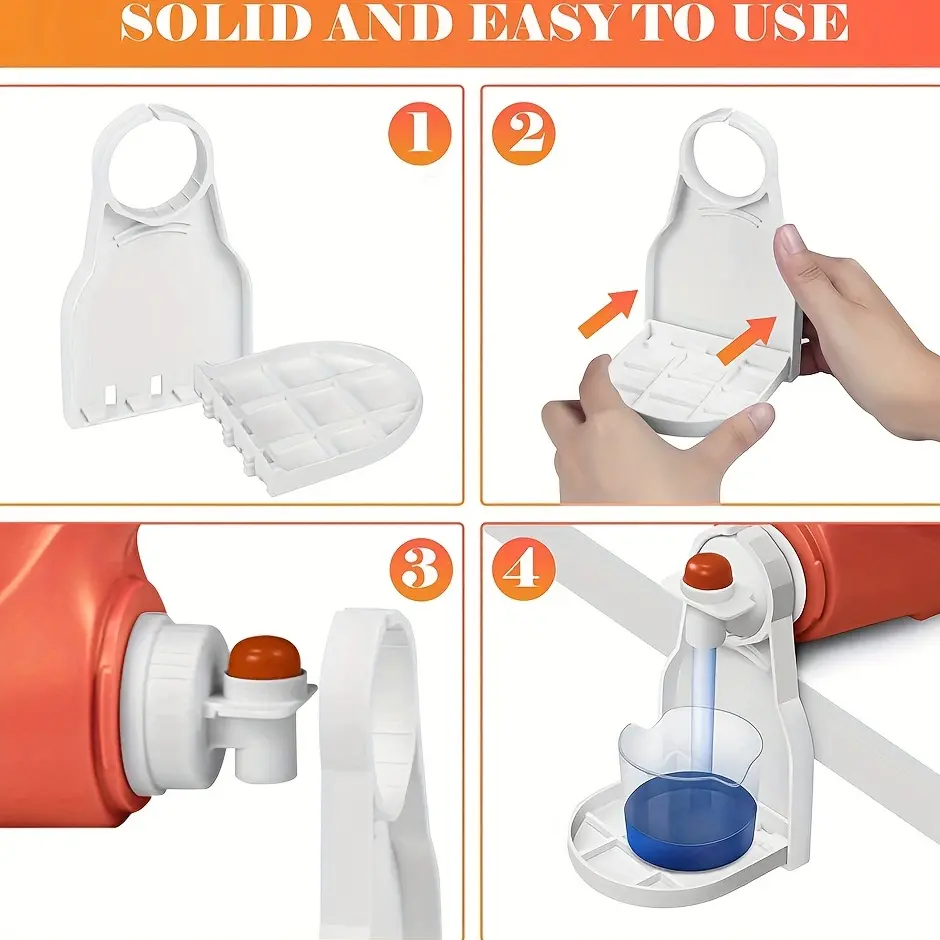 SOLID AND EASY TO USE

1

2

3

4