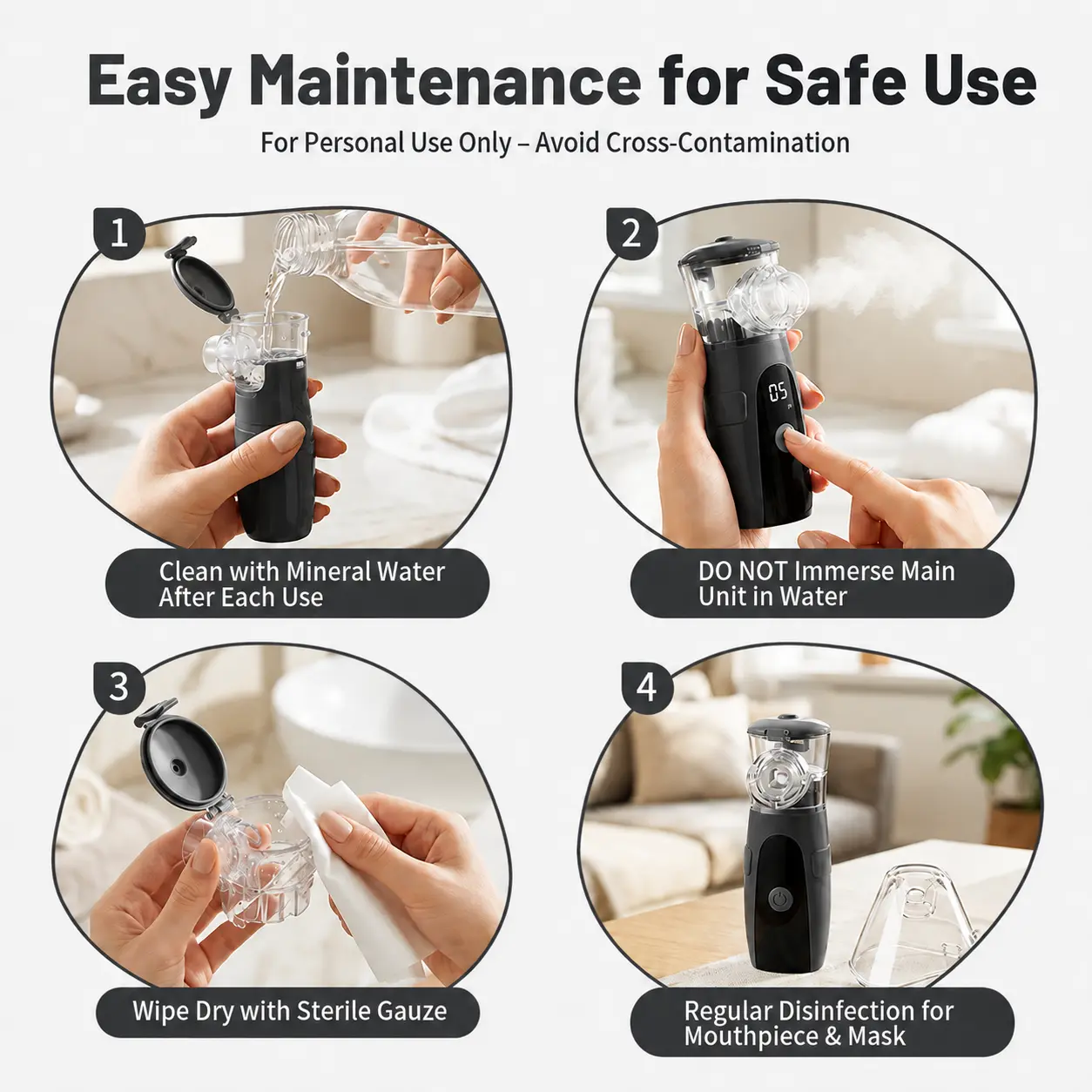 Easy Maintenance for Safe Use

For Personal Use Only – Avoid Cross-Contamination

1

Clean with Mineral Water After Each Use

2

05

DO NOT Immerse Main Unit in Water

3

Wipe Dry with Sterile Gauze

4

Regular Disinfection for Mouthpiece & Mask