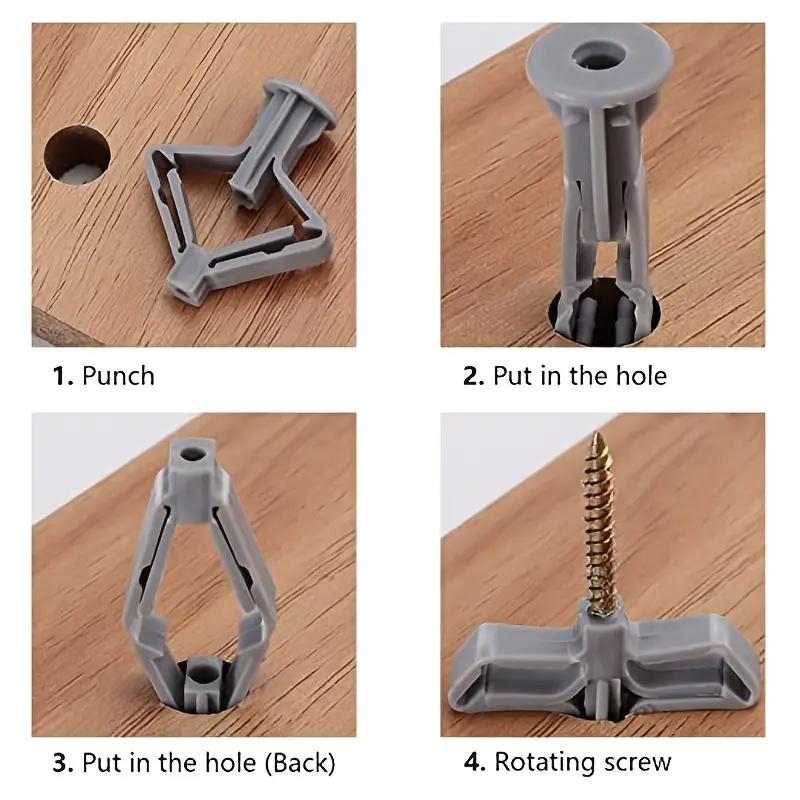 1. Punch

2. Put in the hole

3. Put in the hole (Back)

4. Rotating screw