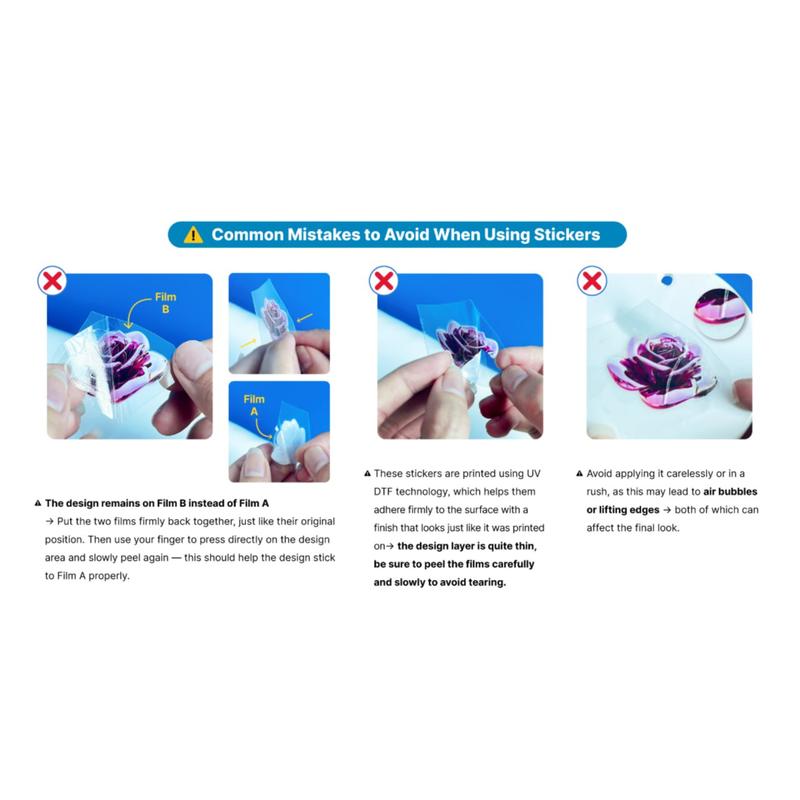 ⚠ Common Mistakes to Avoid When Using Stickers

Film B

Film A

⚠ The design remains on Film B instead of Film A
→ Put the two films firmly back together, just like their original position. Then use your finger to press directly on the design area and slowly peel again — this should help the design stick to Film A properly.

⚠ These stickers are printed using UV DTF technology, which helps them adhere firmly to the surface with a finish that looks just like it was printed on→ the design layer is quite thin, be sure to peel the films carefully and slowly to avoid tearing.

⚠ Avoid applying it carelessly or in a rush, as this may lead to air bubbles or lifting edges → both of which can affect the final look.