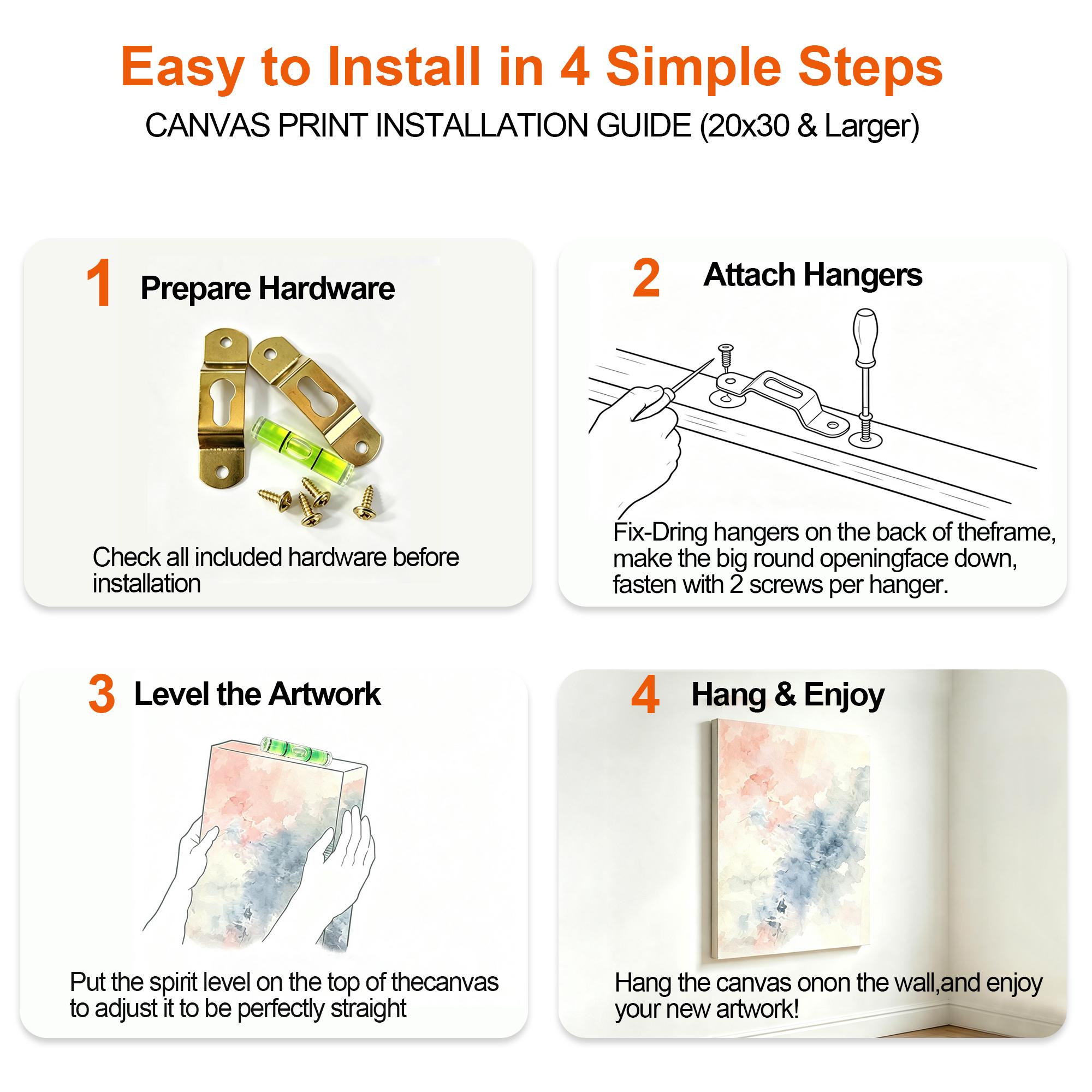 Easy to Install in 4 Simple Steps

CANVAS PRINT INSTALLATION GUIDE (20x30 & Larger)

1 Prepare Hardware

Check all included hardware before installation

2 Attach Hangers

Fix-Dring hangers on the back of theframe, make the big round openingface down, fasten with 2 screws per hanger.

3 Level the Artwork

Put the spirit level on the top of thecanvas to adjust it to be perfectly straight

4 Hang & Enjoy

Hang the canvas onon the wall,and enjoy your new artwork!