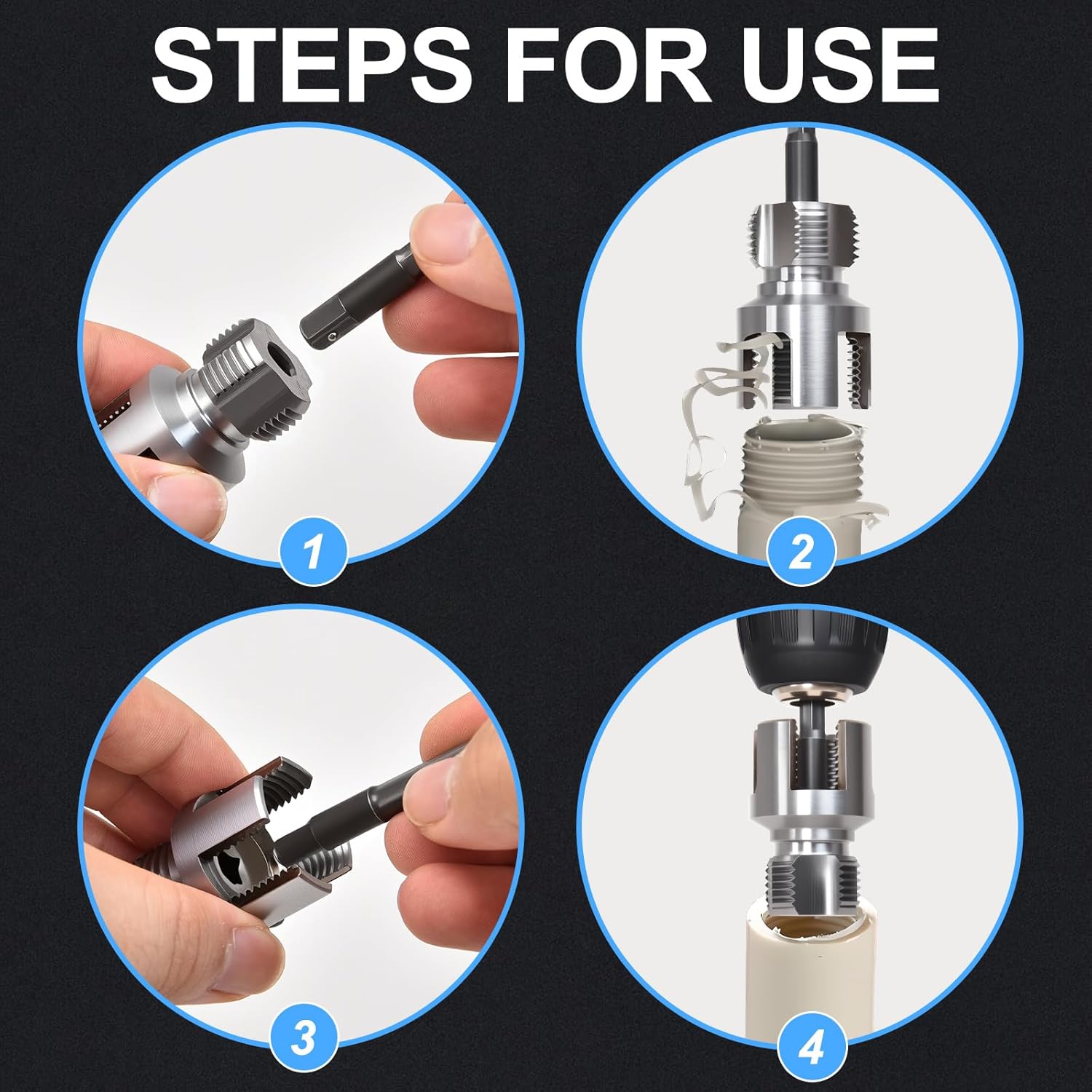 STEPS FOR USE

1

2

3

4