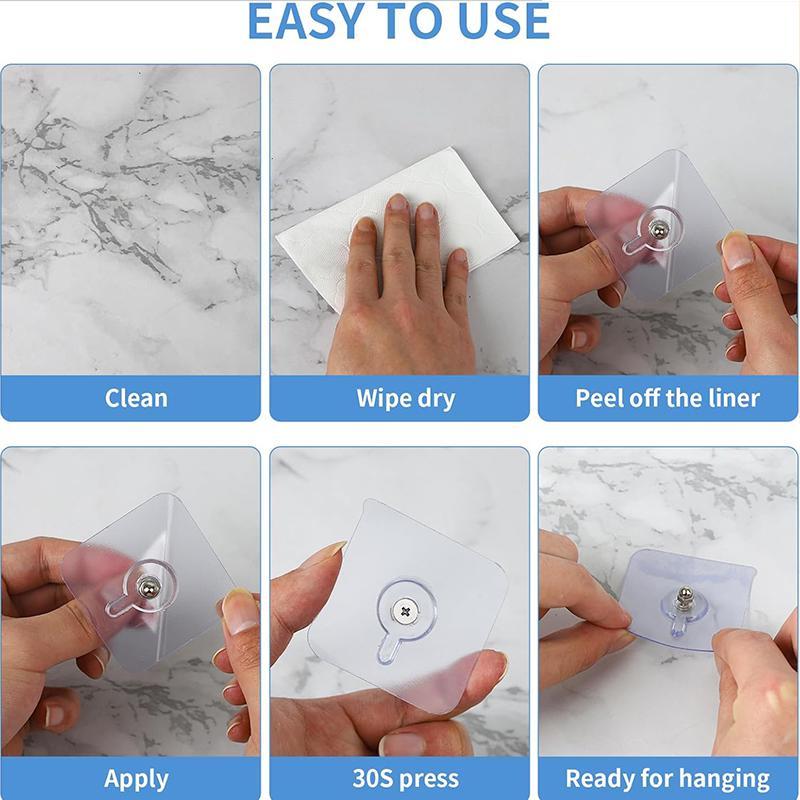 EASY TO USE

Clean

Wipe dry

Peel off the liner

Apply

30S press

Ready for hanging