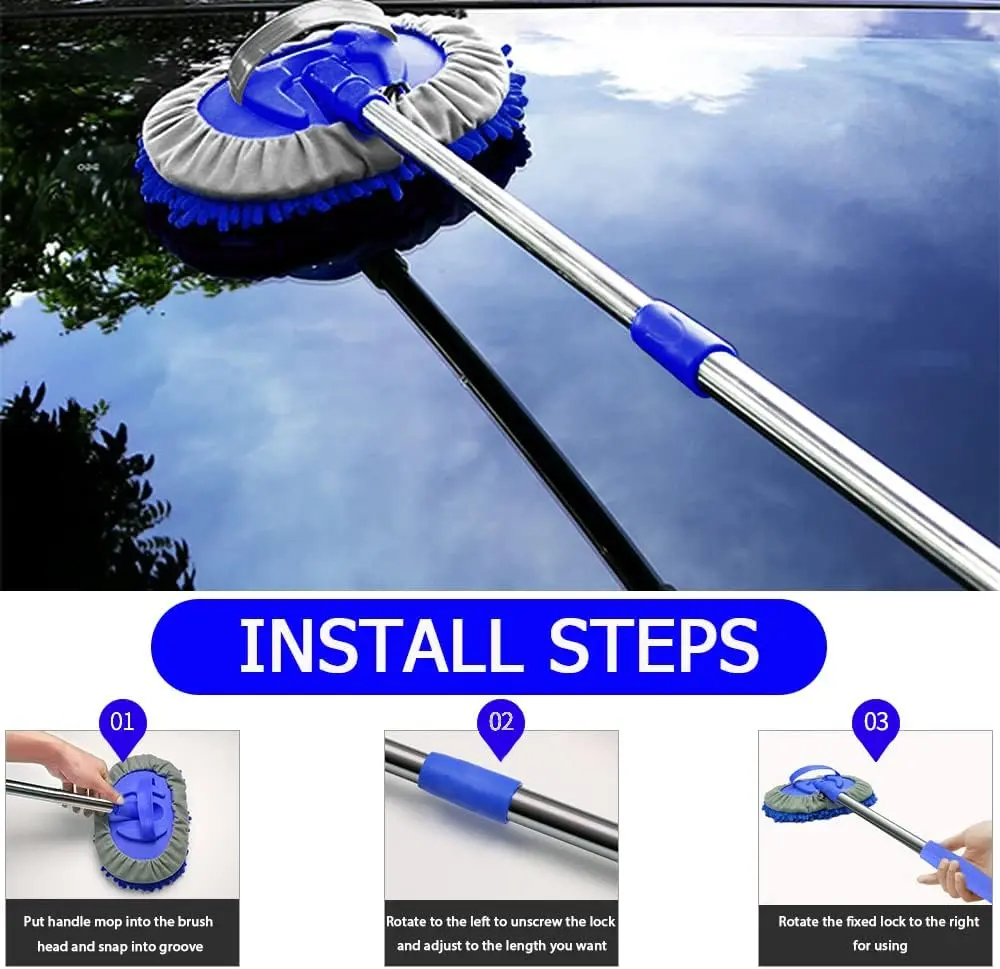 INSTALL STEPS

01

Put handle mop into the brush head and snap into groove

02

Rotate to the left to unscrew the lock and adjust to the length you want

03

Rotate the fixed lock to the right for using