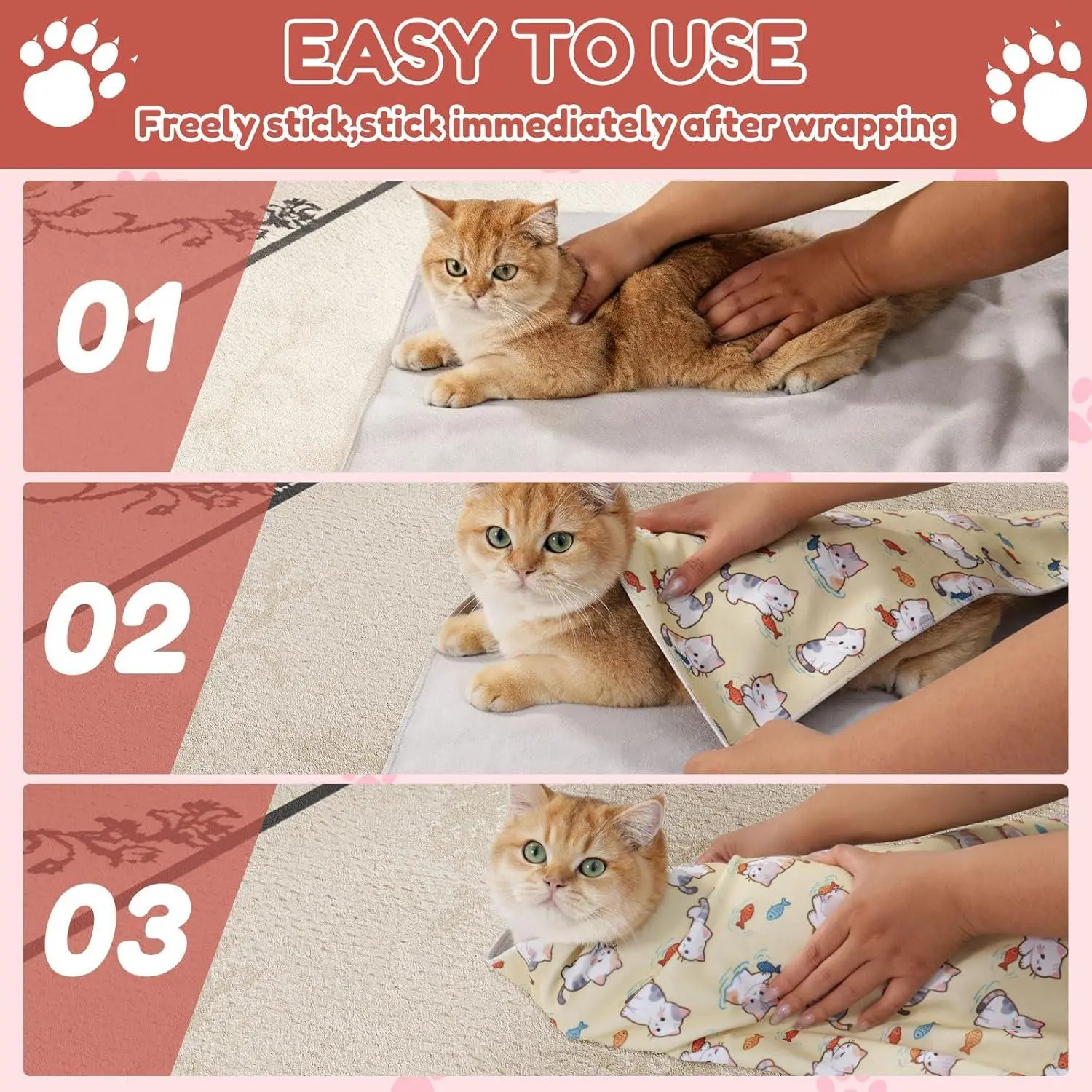 EASY TO USE

Freely stick,stick immediately after wrapping

01

02

03