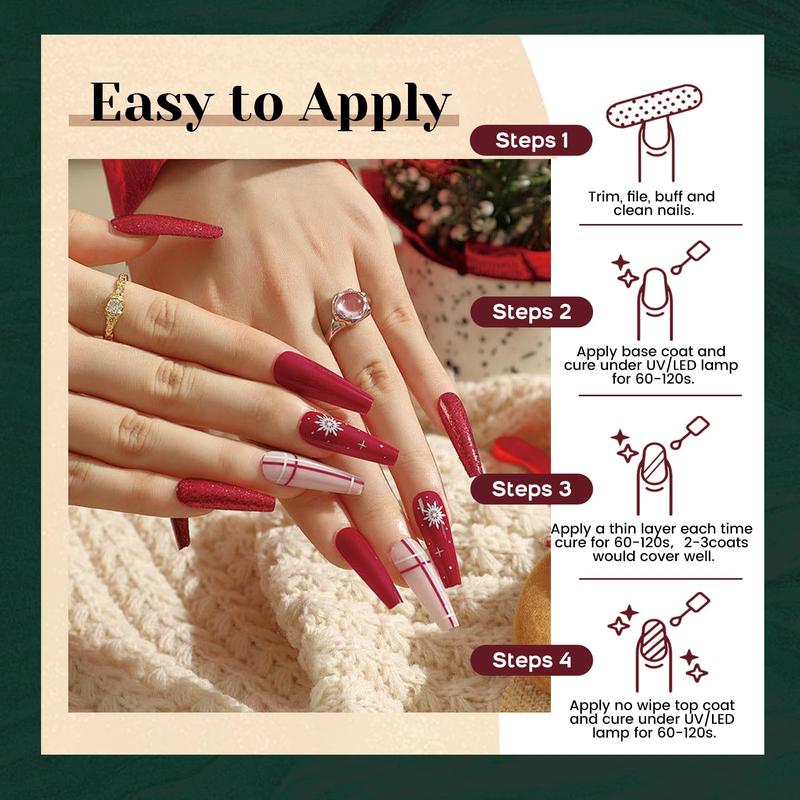 Easy to Apply

Steps 1

Trim, file, buff and clean nails.

Steps 2

Apply base coat and cure under UV/LED lamp for 60-120s.

Steps 3

Apply a thin layer each time cure for 60-120s, 2-3coats would cover well.

Steps 4

Apply no wipe top coat and cure under UV/LED lamp for 60-120s.