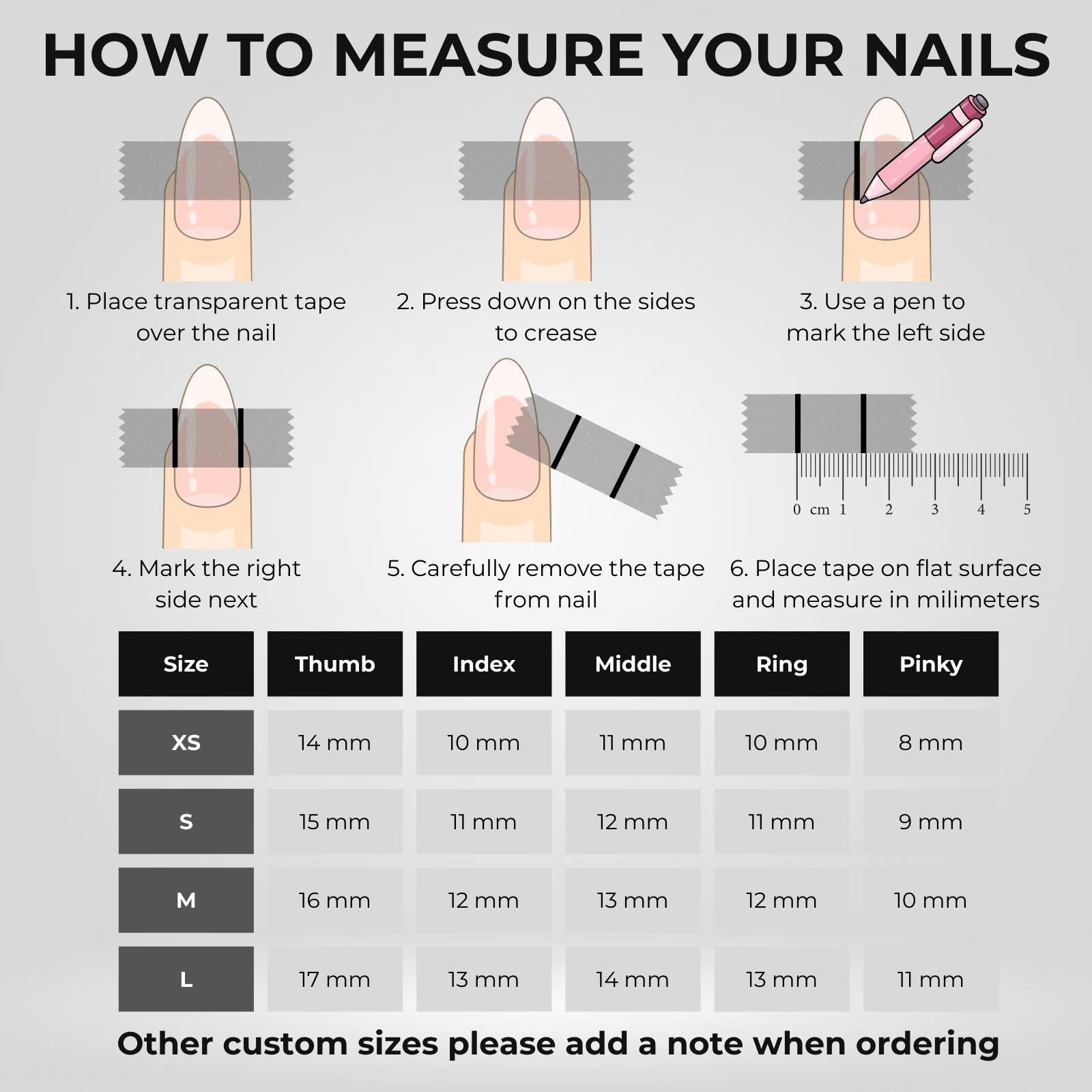 HOW TO MEASURE YOUR NAILS

1. Place transparent tape over the nail

2. Press down on the sides to crease

3. Use a pen to mark the left side

4. Mark the right side next

5. Carefully remove the tape from nail

0 cm 1 2 3 4 5

6. Place tape on flat surface and measure in milimeters

| Size | Thumb | Index | Middle | Ring | Pinky |
|---|---|---|---|---|---|
| XS | 14 mm | 10 mm | 11 mm | 10 mm | 8 mm |
| S | 15 mm | 11 mm | 12 mm | 11 mm | 9 mm |
| M | 16 mm | 12 mm | 13 mm | 12 mm | 10 mm |
| L | 17 mm | 13 mm | 14 mm | 13 mm | 11 mm |

Other custom sizes please add a note when ordering