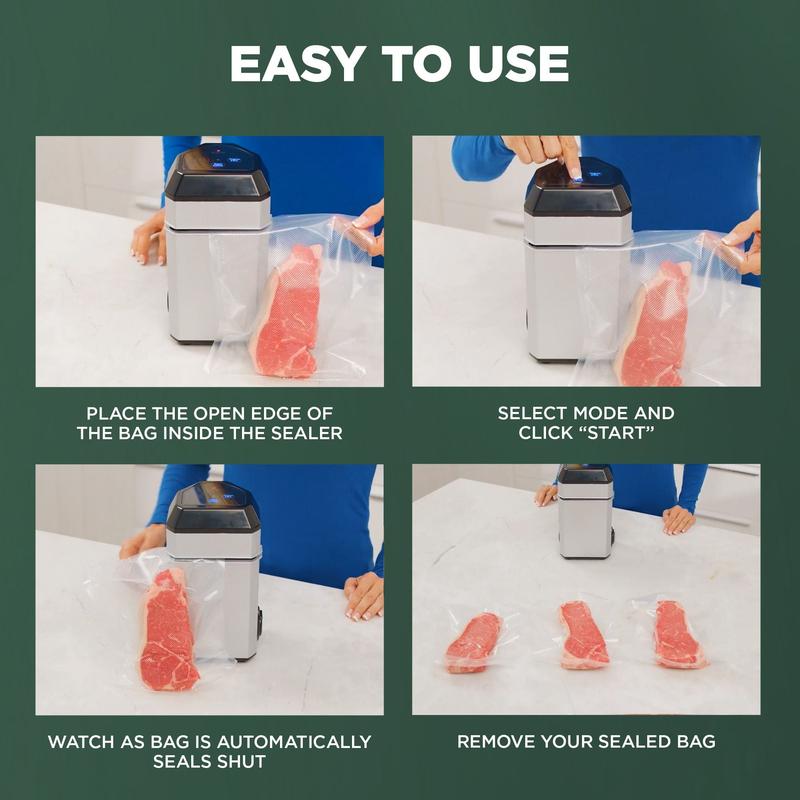 EASY TO USE

PLACE THE OPEN EDGE OF THE BAG INSIDE THE SEALER

SELECT MODE AND CLICK “START”

WATCH AS BAG IS AUTOMATICALLY SEALS SHUT

REMOVE YOUR SEALED BAG