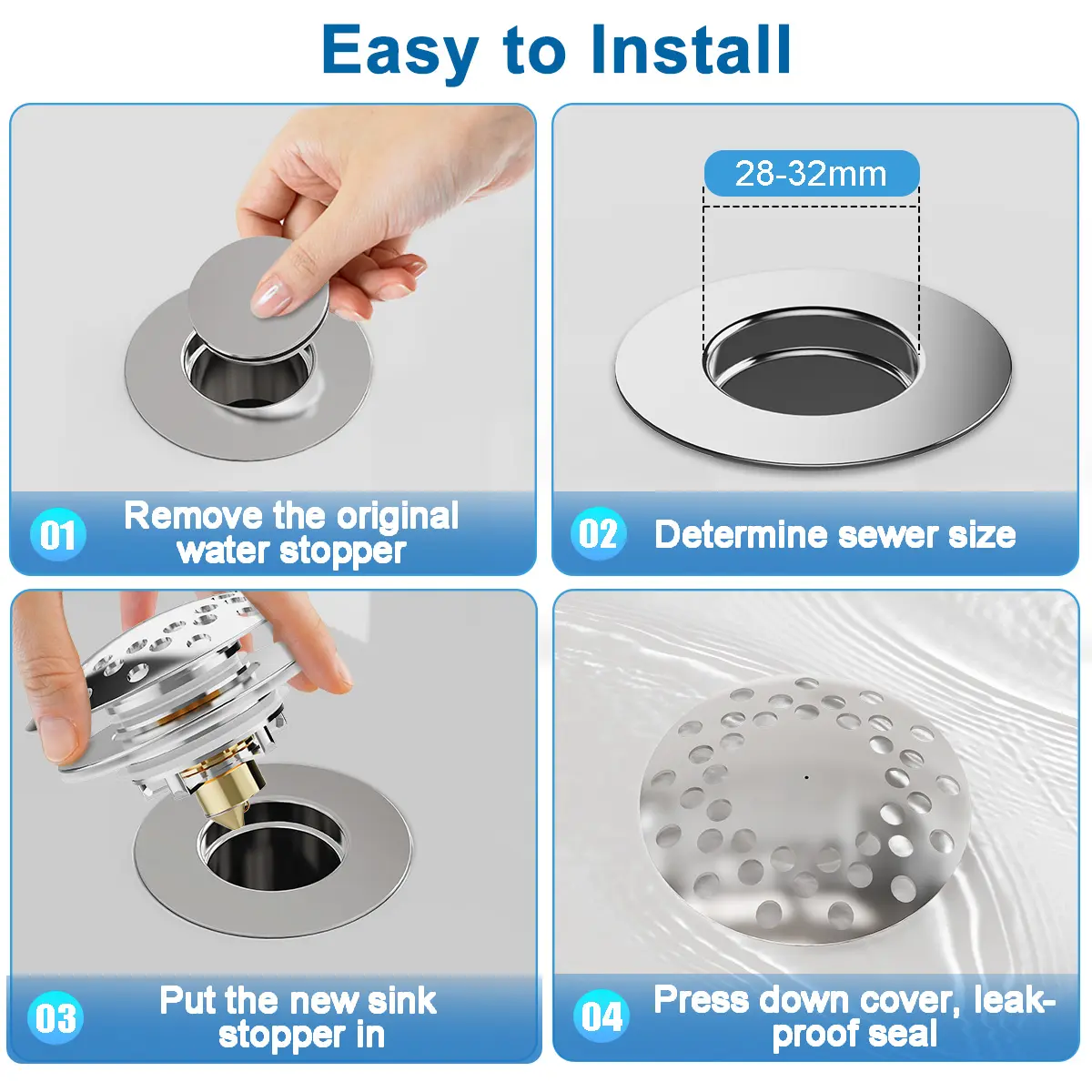 Easy to Install

28-32mm

01 Remove the original water stopper

02 Determine sewer size

03 Put the new sink stopper in

04 Press down cover, leak-proof seal