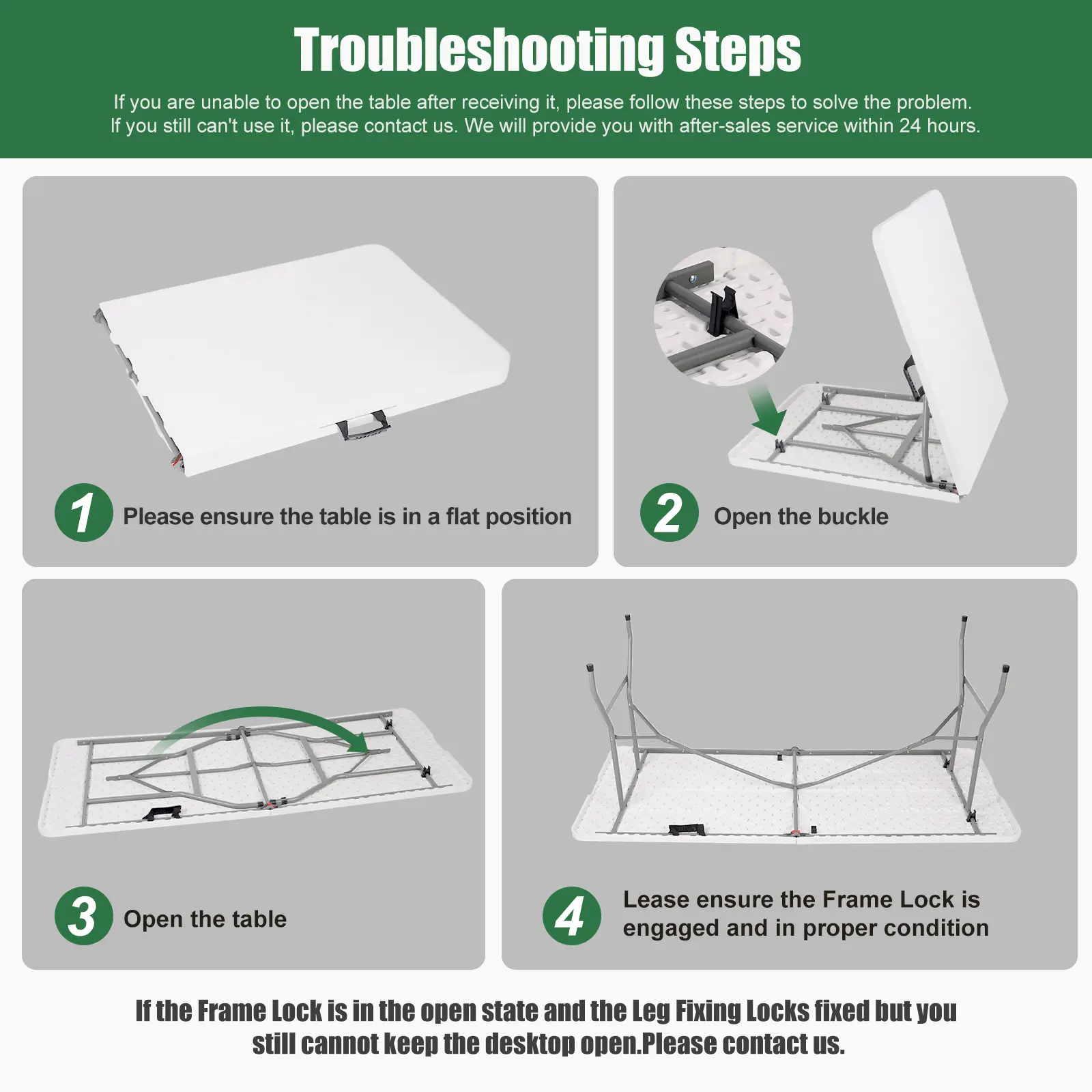 Troubleshooting Steps

If you are unable to open the table after receiving it, please follow these steps to solve the problem. If you still can't use it, please contact us. We will provide you with after-sales service within 24 hours.

1 Please ensure the table is in a flat position

2 Open the buckle

3 Open the table

4 Lease ensure the Frame Lock is engaged and in proper condition

If the Frame Lock is in the open state and the Leg Fixing Locks fixed but you still cannot keep the desktop open.Please contact us.