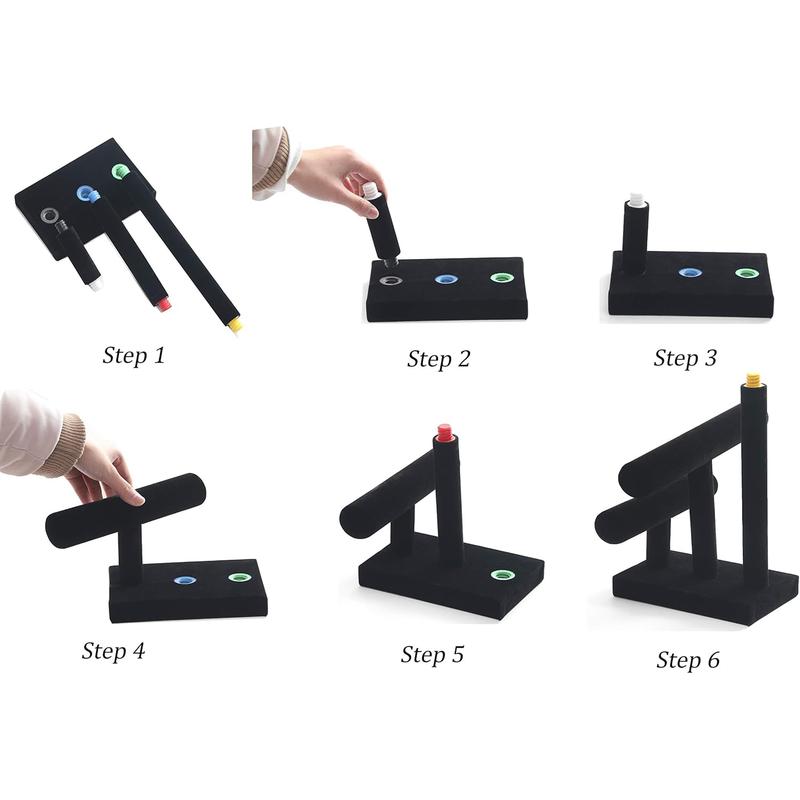 Step 1

Step 2

Step 3

Step 4

Step 5

Step 6