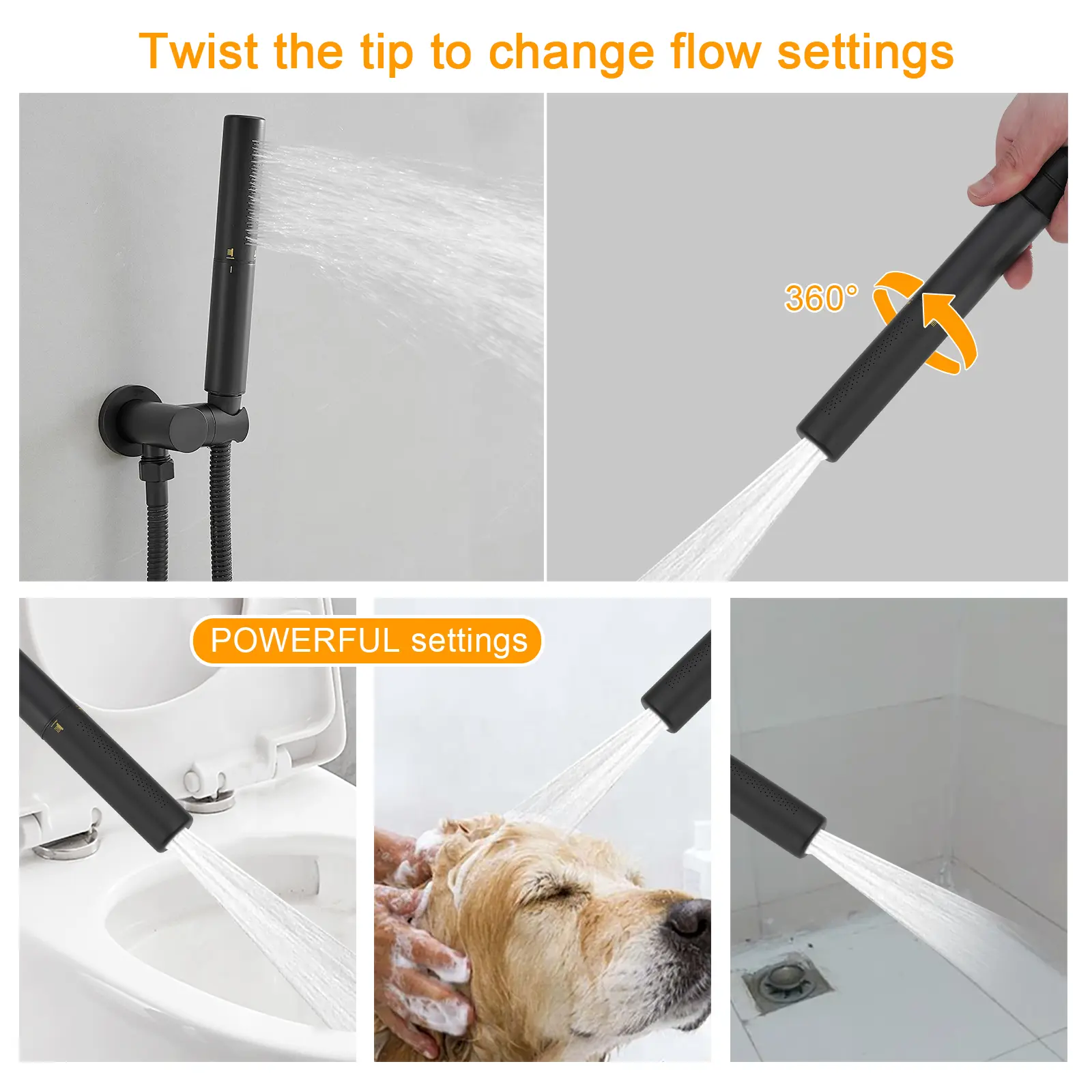 Twist the tip to change flow settings

360°

POWERFUL settings