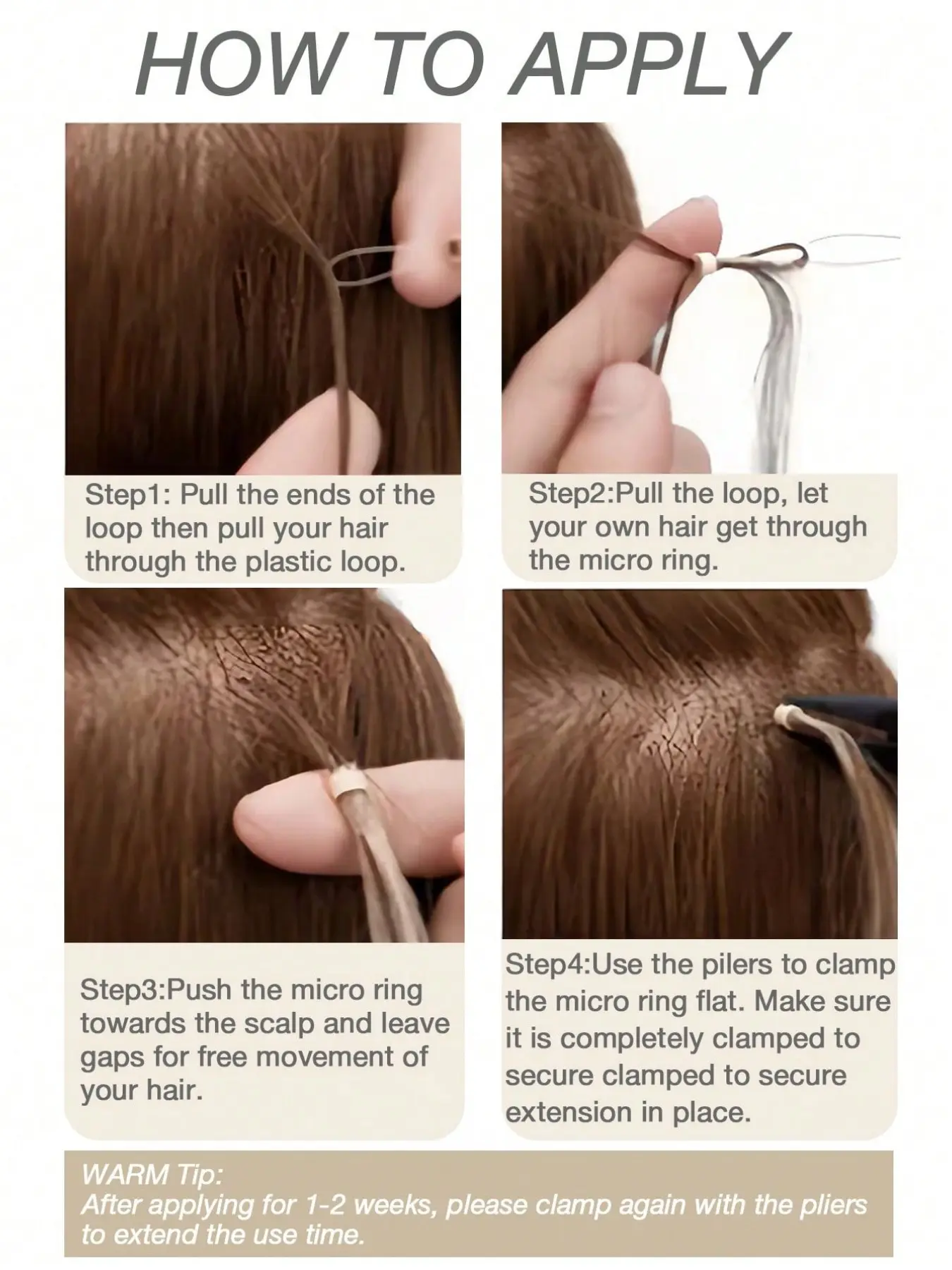 HOW TO APPLY

Step1: Pull the ends of the loop then pull your hair through the plastic loop.

Step2:Pull the loop, let your own hair get through the micro ring.

Step3:Push the micro ring towards the scalp and leave gaps for free movement of your hair.

Step4:Use the pilers to clamp the micro ring flat. Make sure it is completely clamped to secure clamped to secure extension in place.

WARM Tip:
After applying for 1-2 weeks, please clamp again with the pliers to extend the use time.