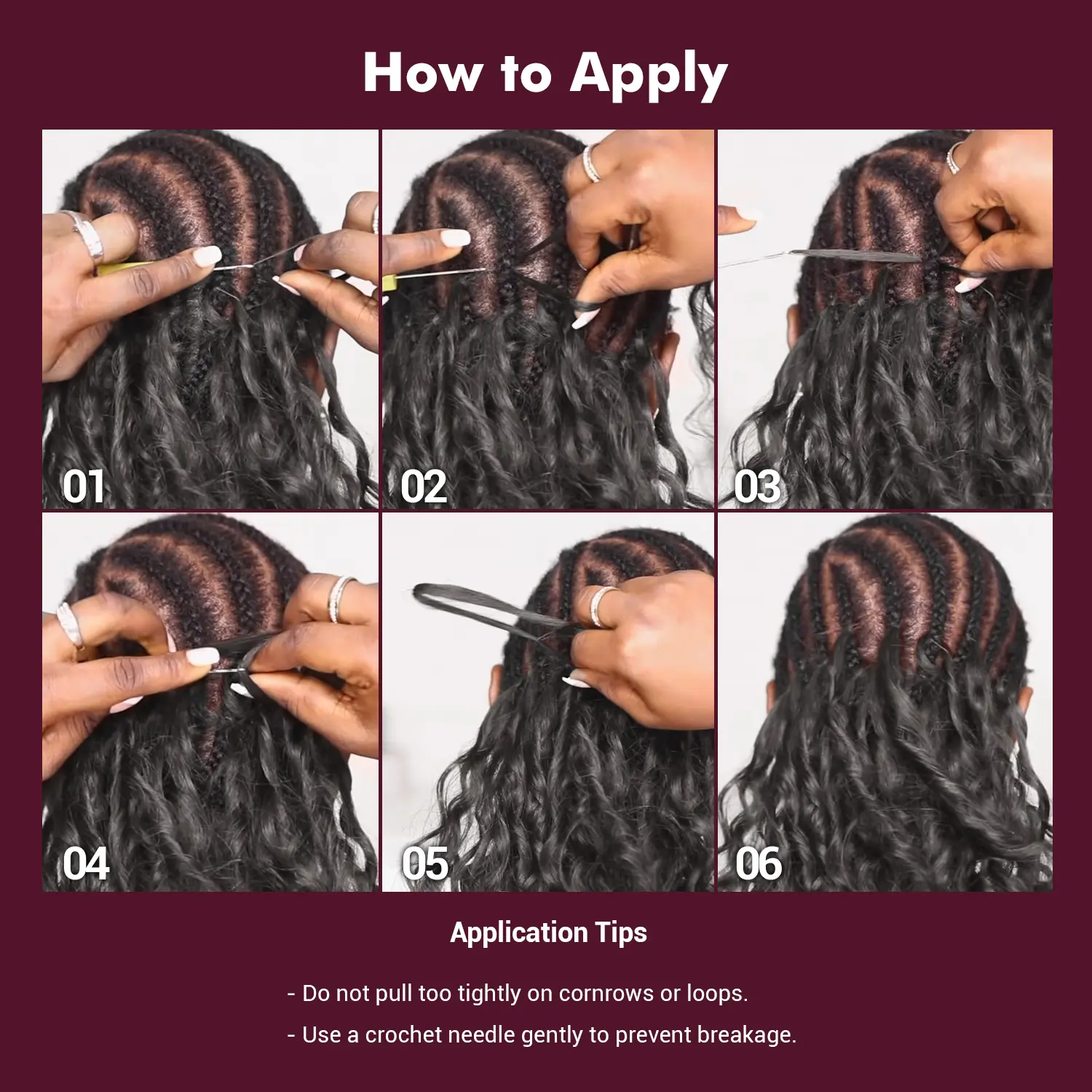 How to Apply

01

02

03

04

05

06

Application Tips

- Do not pull too tightly on cornrows or loops.

- Use a crochet needle gently to prevent breakage.