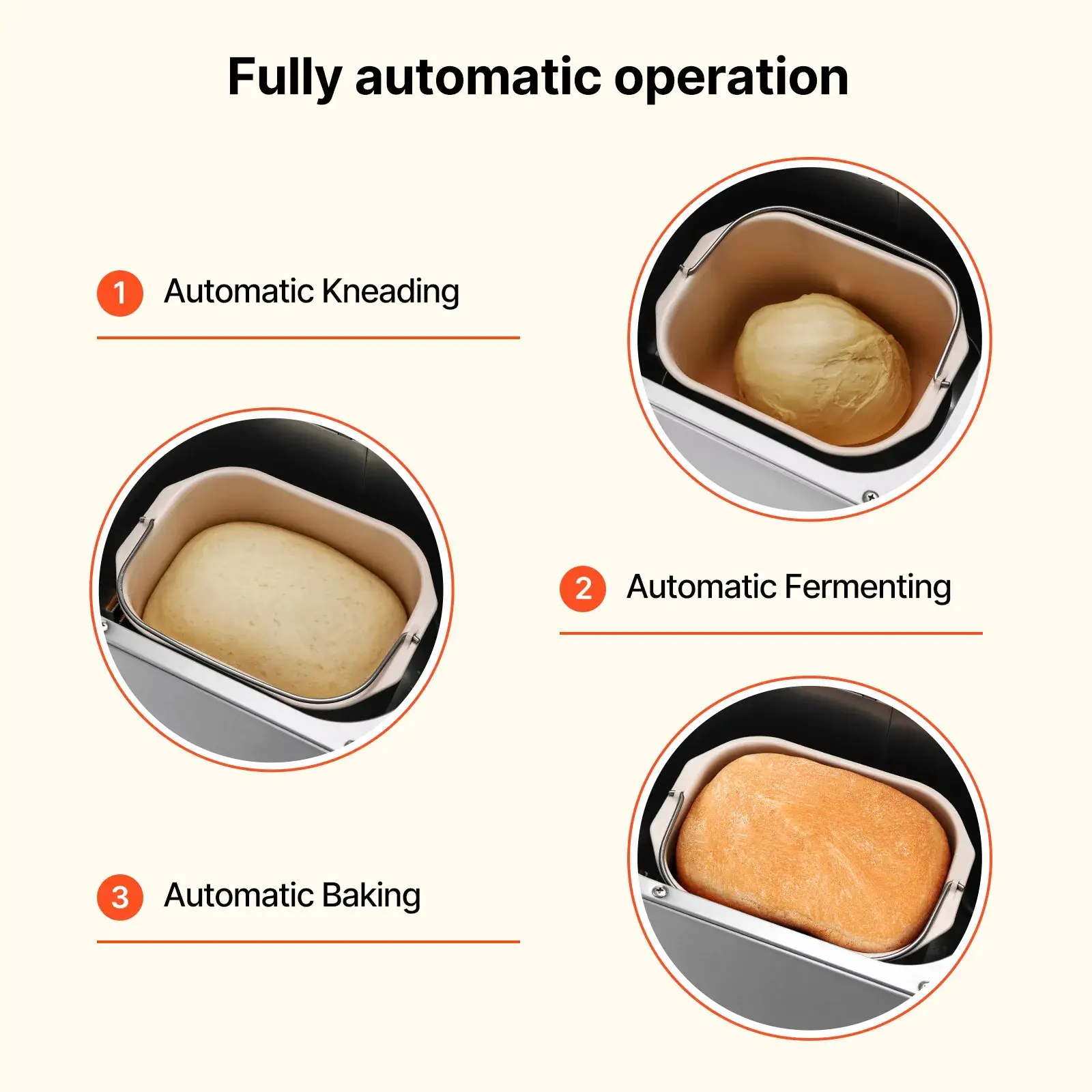 Fully automatic operation

1 Automatic Kneading

2 Automatic Fermenting

3 Automatic Baking