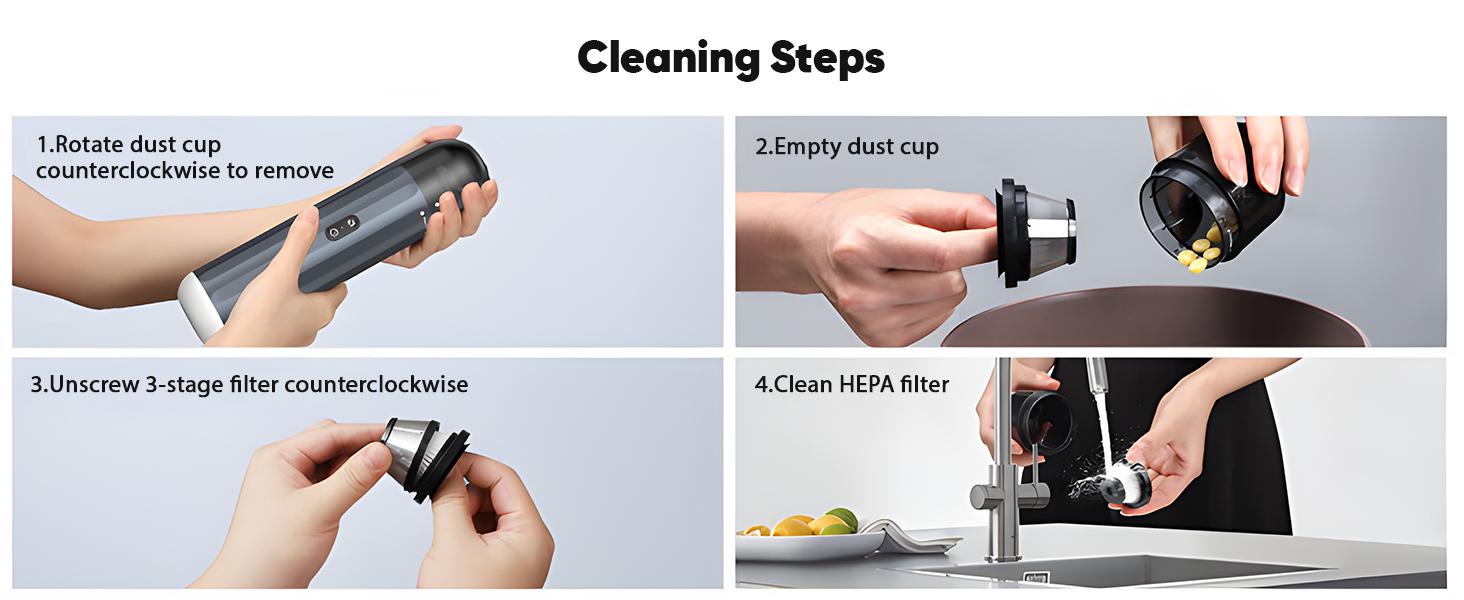 Cleaning Steps

1.Rotate dust cup counterclockwise to remove

2.Empty dust cup

3.Unscrew 3-stage filter counterclockwise

4.Clean HEPA filter