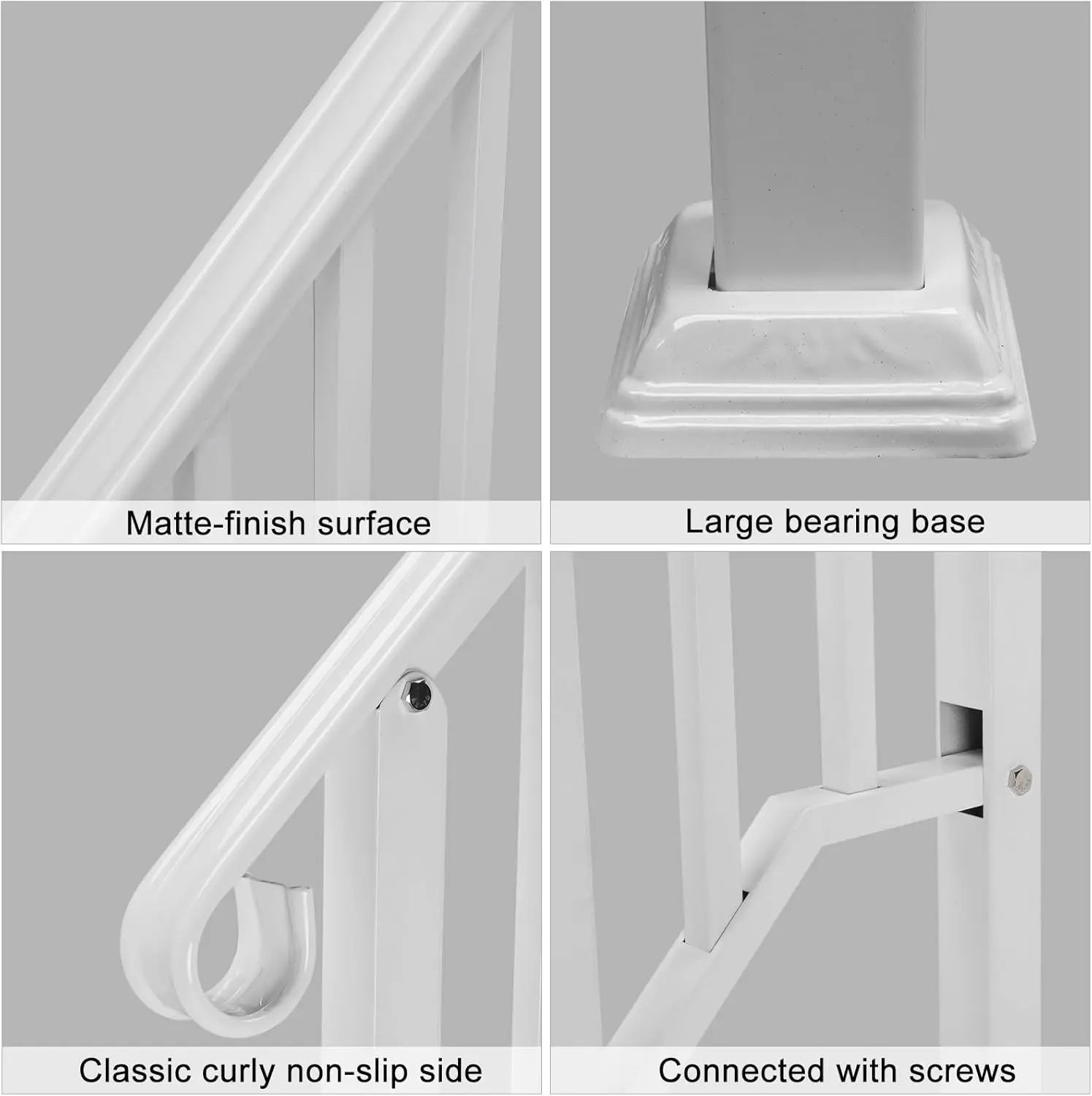 Matte-finish surface

Large bearing base

Classic curly non-slip side

Connected with screws