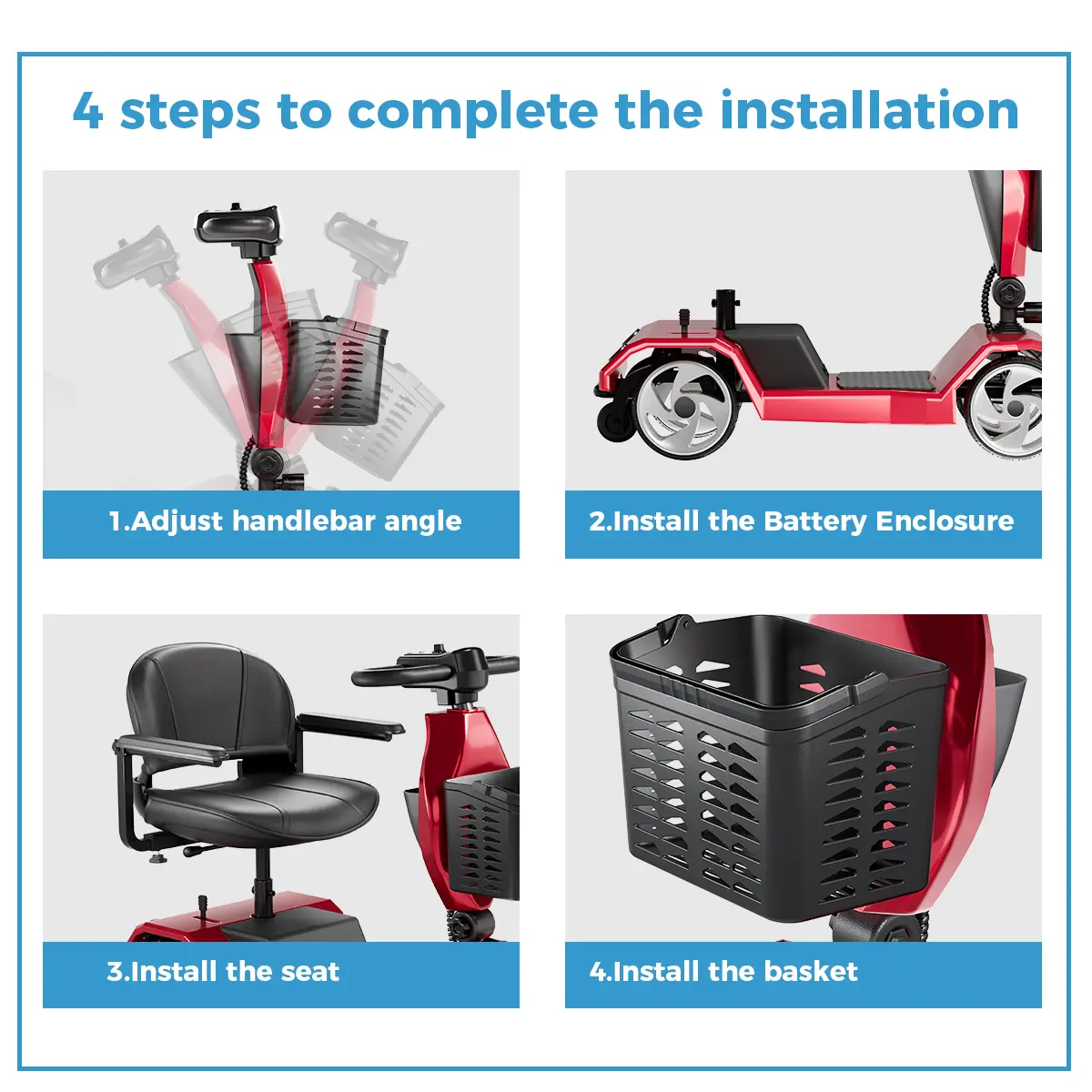 4 steps to complete the installation

1.Adjust handlebar angle

2.Install the Battery Enclosure

3.Install the seat

4.Install the basket