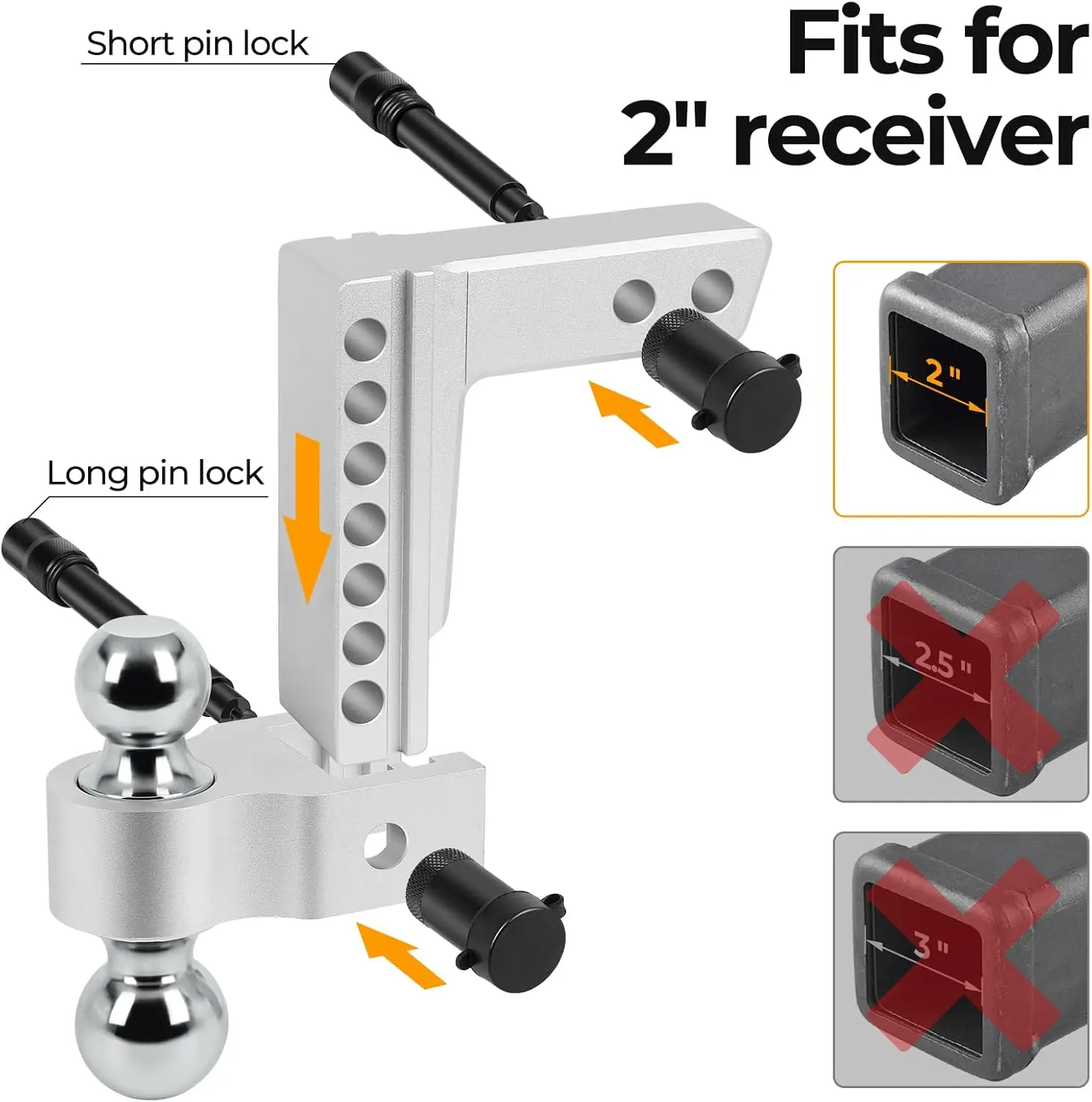 Short pin lock

Fits for 2" receiver

Long pin lock

2"

2.5"

3"