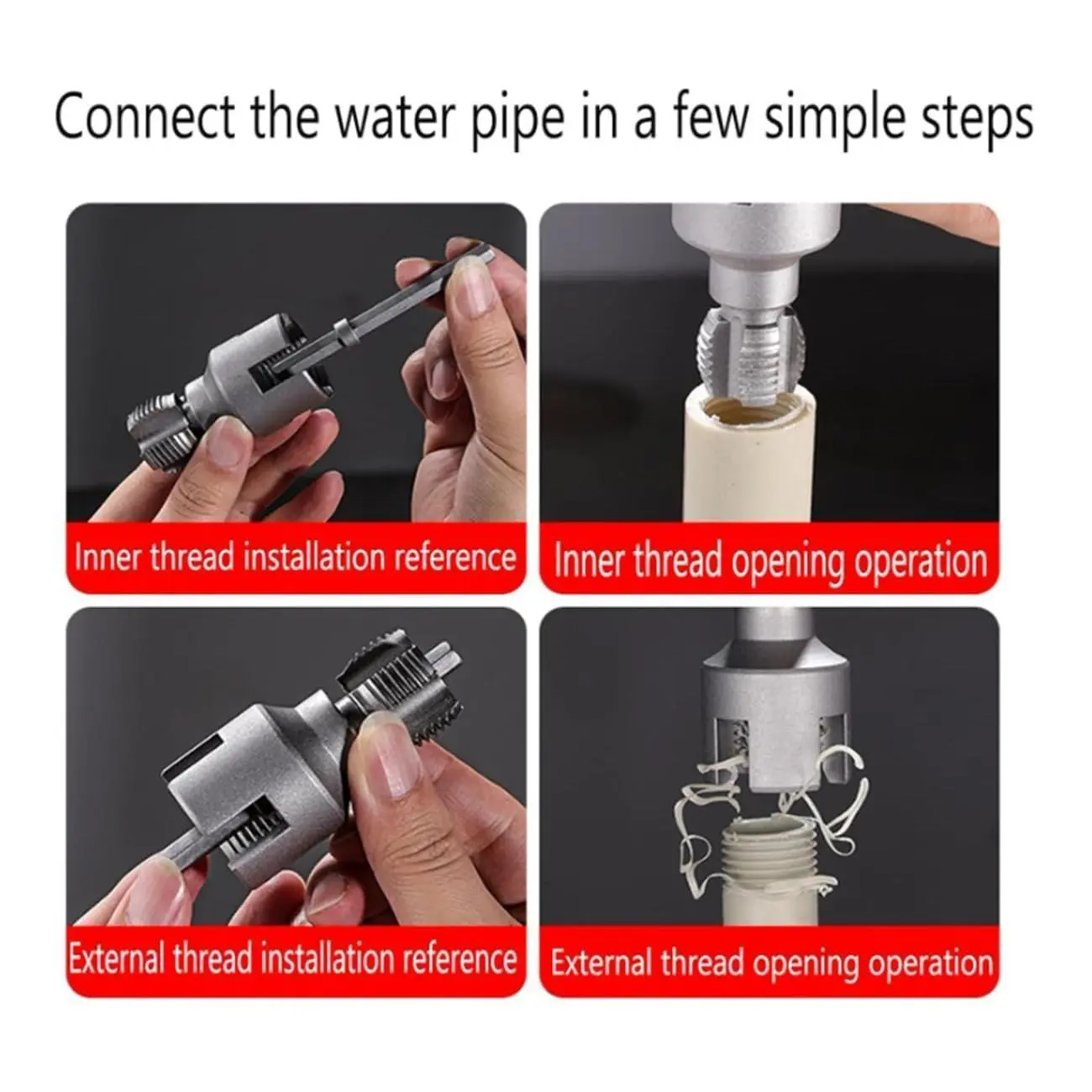 Connect the water pipe in a few simple steps

Inner thread installation reference

Inner thread opening operation

External thread installation reference

External thread opening operation