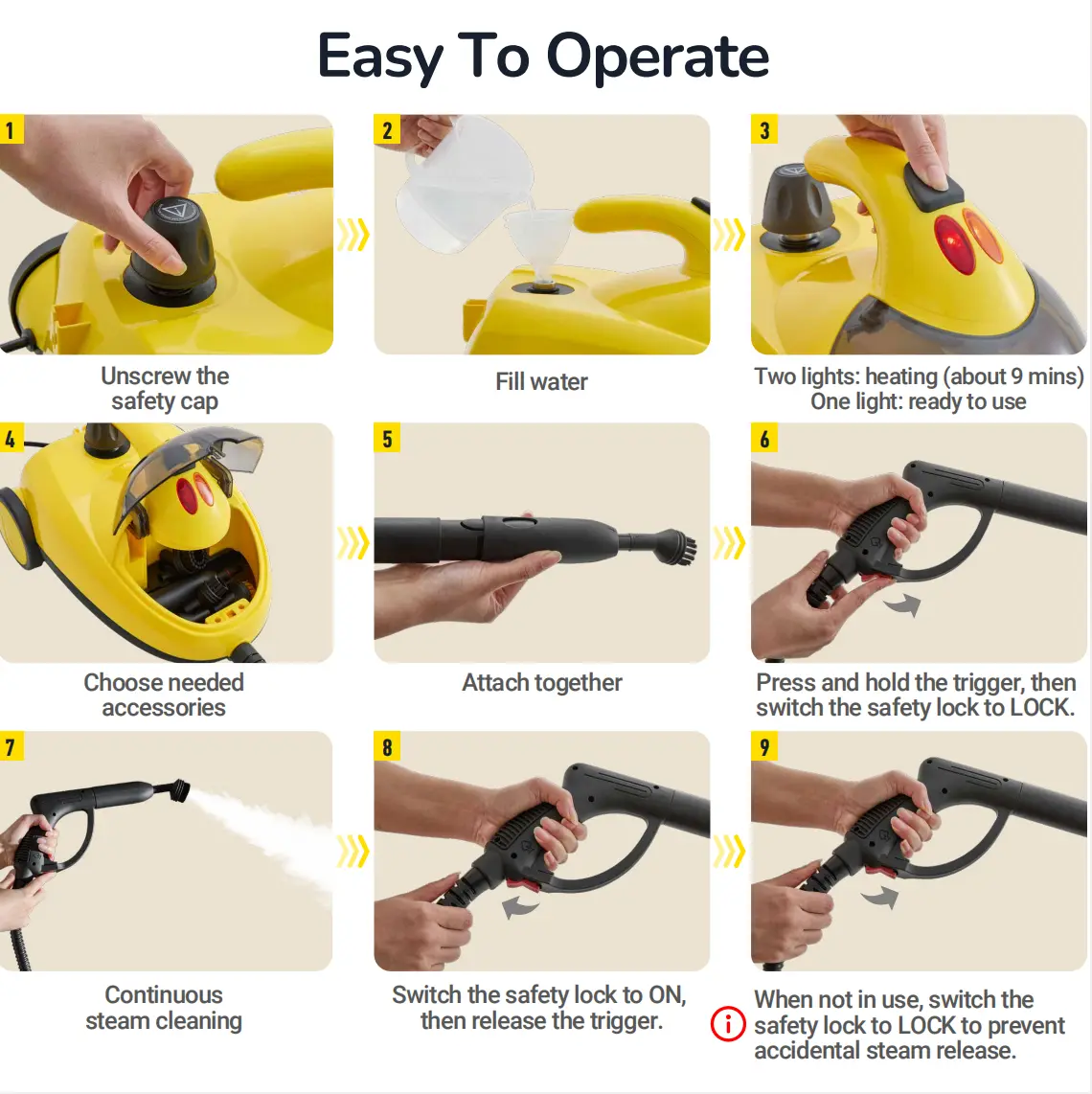 Easy To Operate

1
Unscrew the safety cap

2
Fill water

3
Two lights: heating (about 9 mins)
One light: ready to use

4
Choose needed accessories

5
Attach together

6
Press and hold the trigger, then switch the safety lock to LOCK.

7
Continuous steam cleaning

8
Switch the safety lock to ON, then release the trigger.

9
When not in use, switch the safety lock to LOCK to prevent accidental steam release.