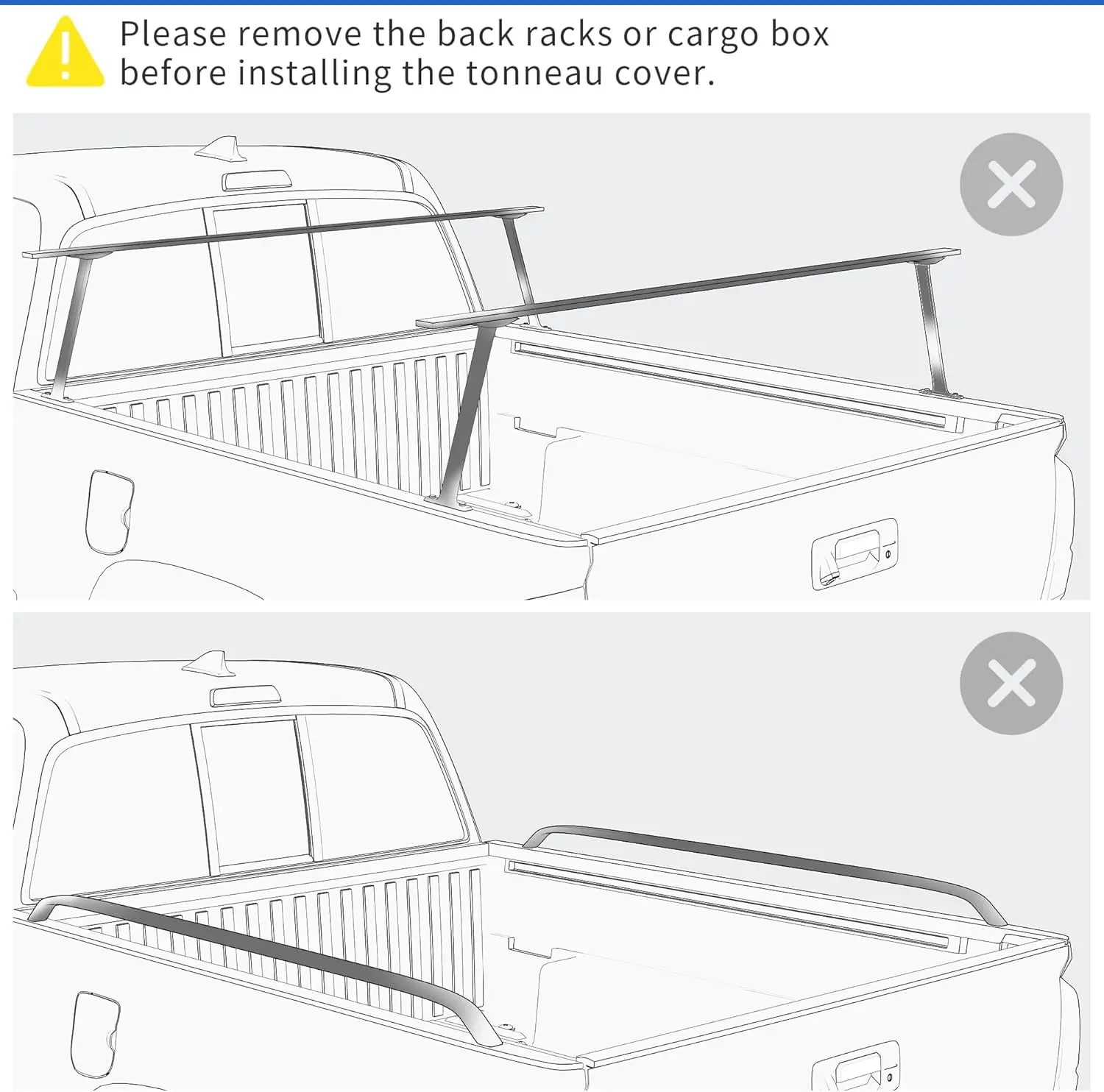 Please remove the back racks or cargo box before installing the tonneau cover.