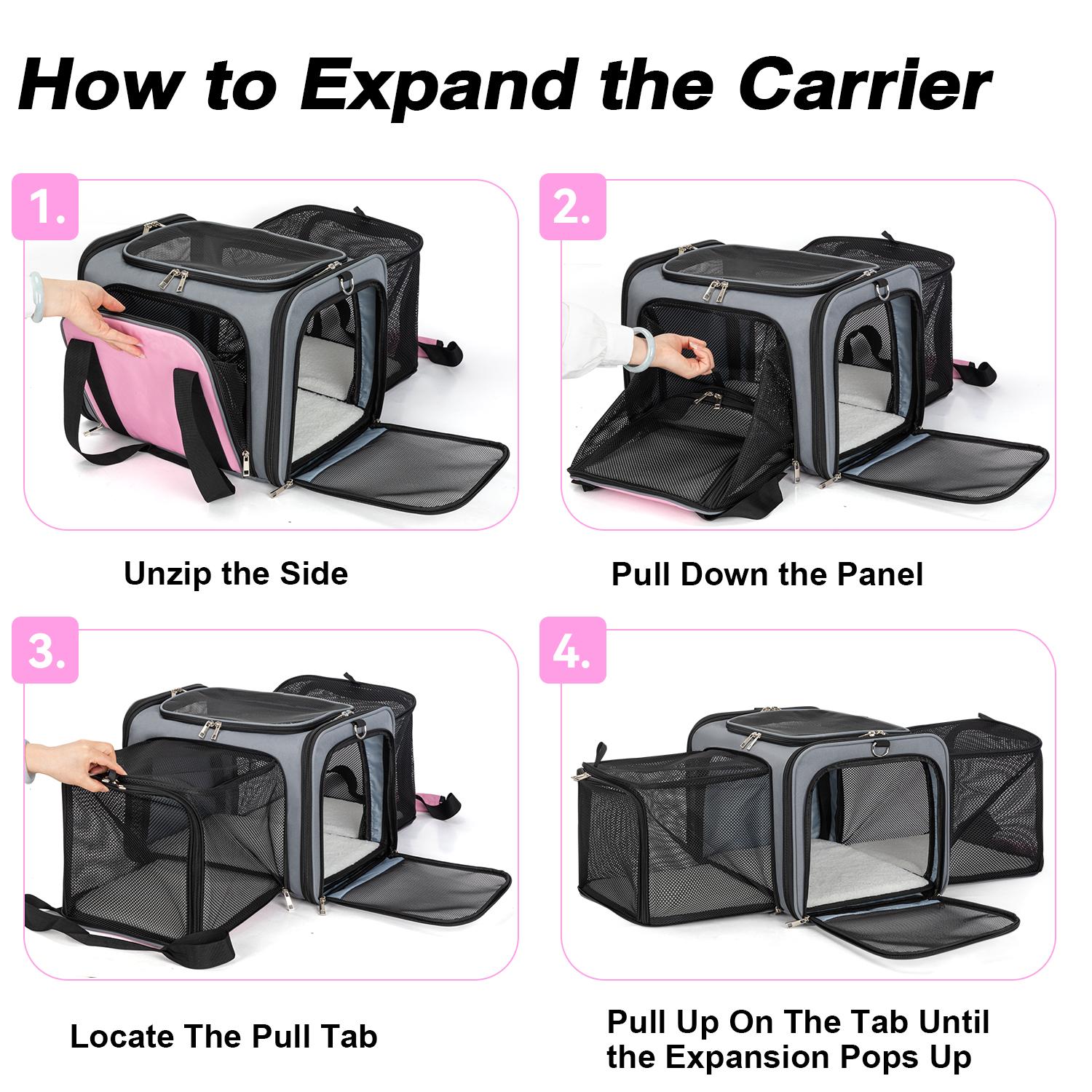 How to Expand the Carrier

1.

Unzip the Side

2.

Pull Down the Panel

3.

Locate The Pull Tab

4.

Pull Up On The Tab Until the Expansion Pops Up